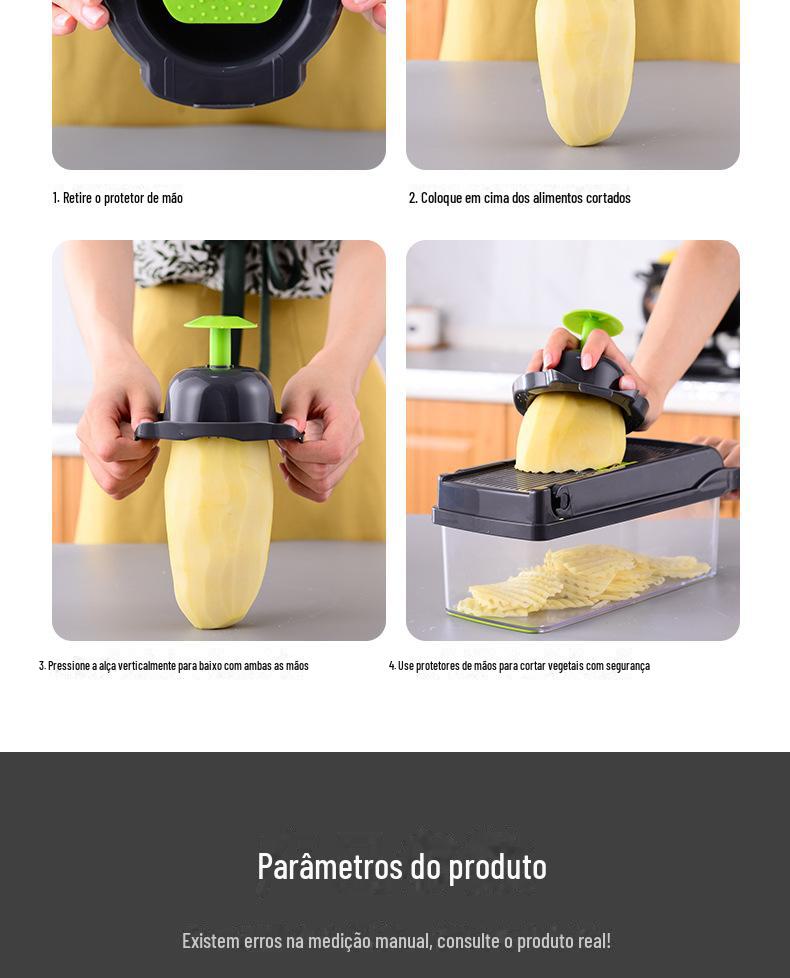 1. Retire o protetor de mão

2. Coloque em cima dos alimentos cortados

3. Pressione a alça verticalmente para baixo com ambas as mãos

4. Use protetores de mãos para cortar vegetais com segurança

Parâmetros do produto

Existem erros na medição manual, consulte o produto real!