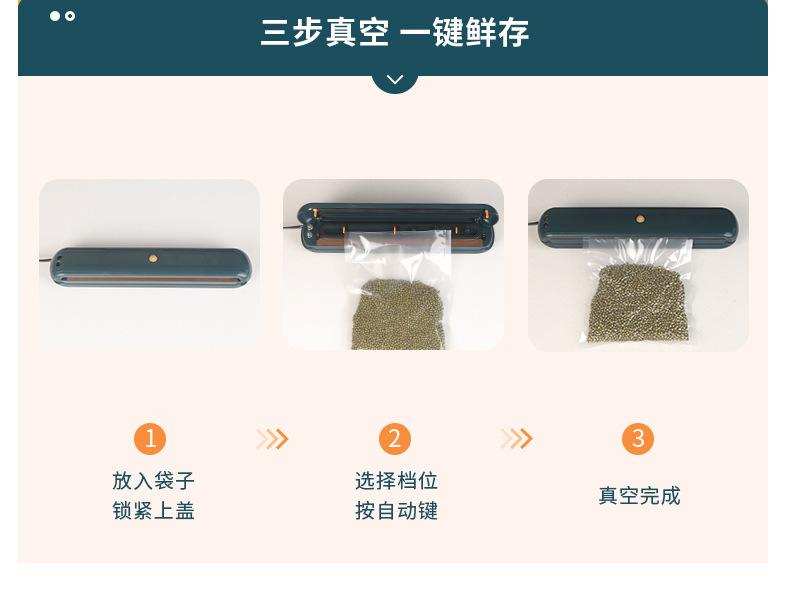 三步真空 一键鲜存

1
放入袋子
锁紧上盖

2
选择档位
按自动键

3
真空完成