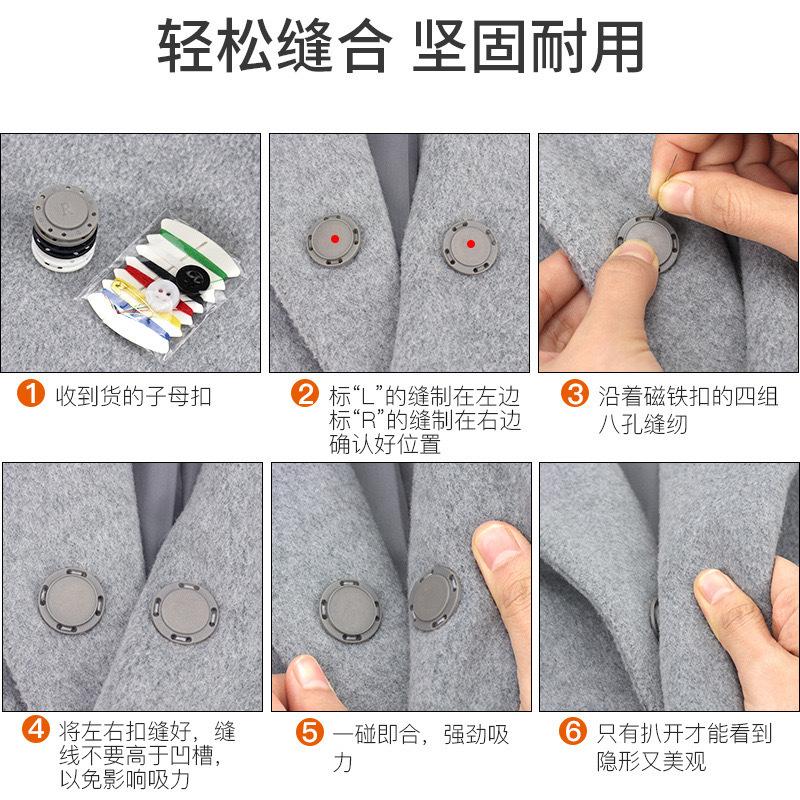 轻松缝合 坚固耐用

R

1 收到货的子母扣

2 标“L”的缝制在左边 标“R”的缝制在右边 确认好位置

3 沿着磁铁扣的四组八孔缝纫

4 将左右扣缝好，缝线不要高于凹槽，以免影响吸力

5 一碰即合，强劲吸力

6 只有扒开才能看到 隐形又美观