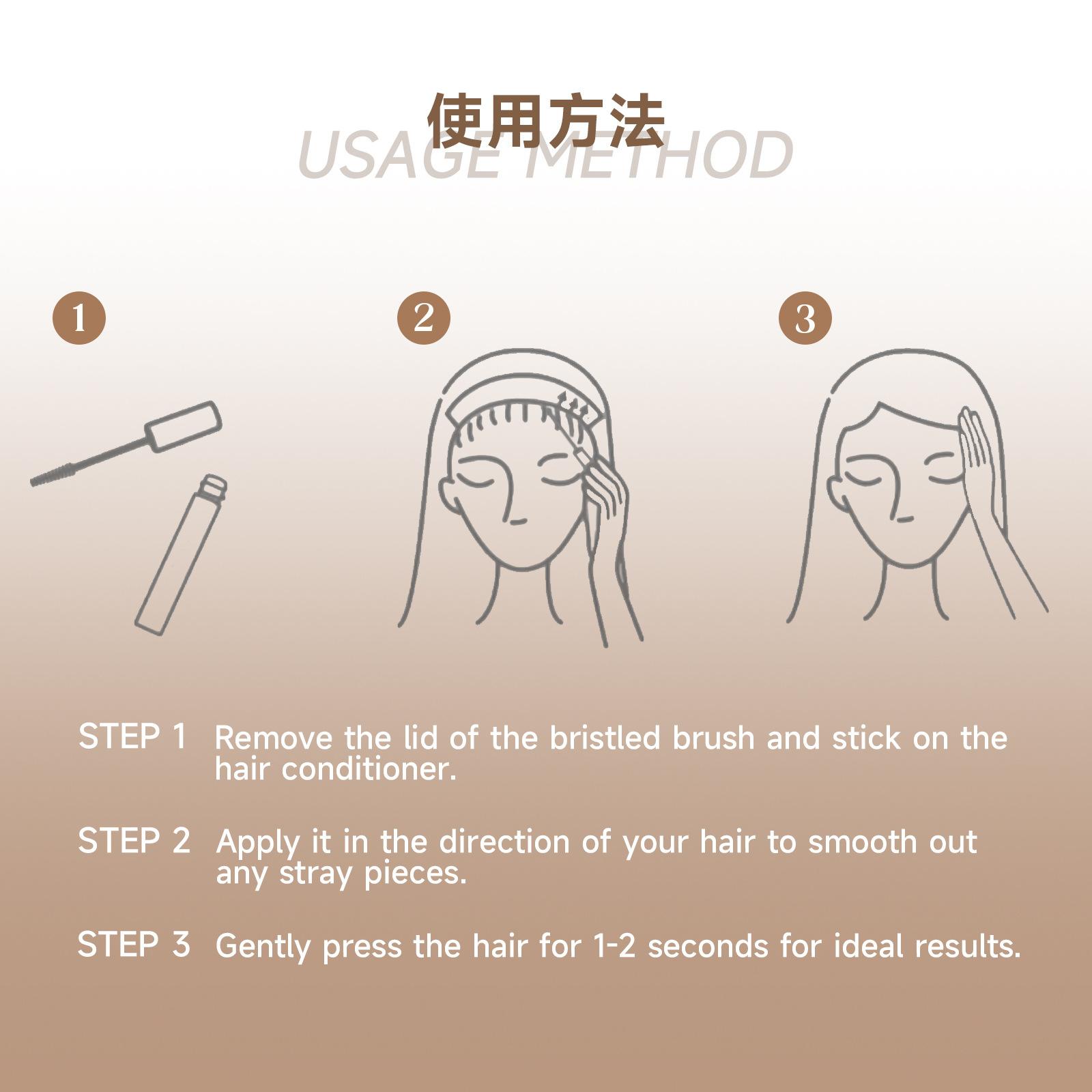 使用方法
USAGE METHOD

1

2

3

STEP 1 Remove the lid of the bristled brush and stick on the hair conditioner.

STEP 2 Apply it in the direction of your hair to smooth out any stray pieces.

STEP 3 Gently press the hair for 1-2 seconds for ideal results.