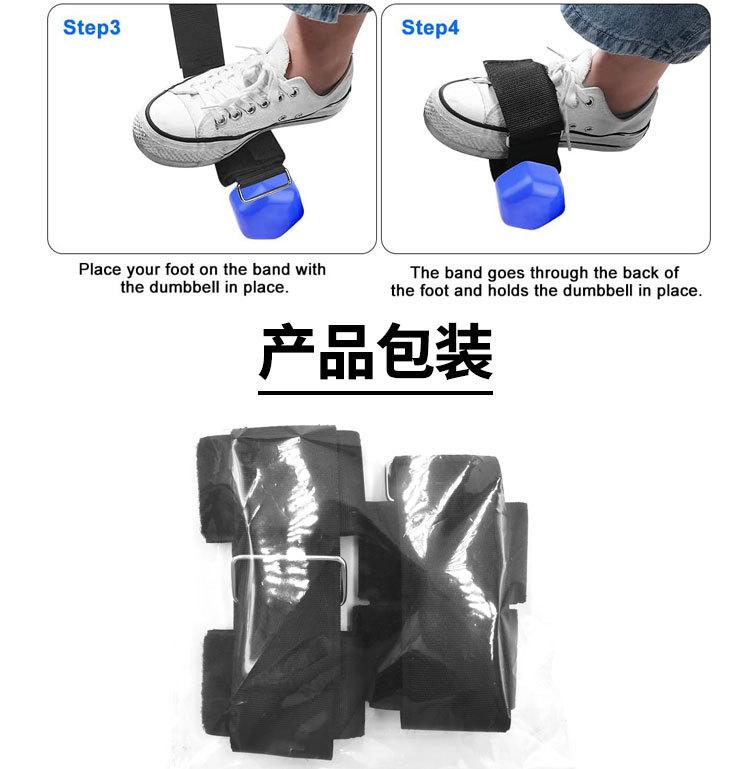 Step3

Place your foot on the band with the dumbbell in place.

Step4

The band goes through the back of the foot and holds the dumbbell in place.

产品包装