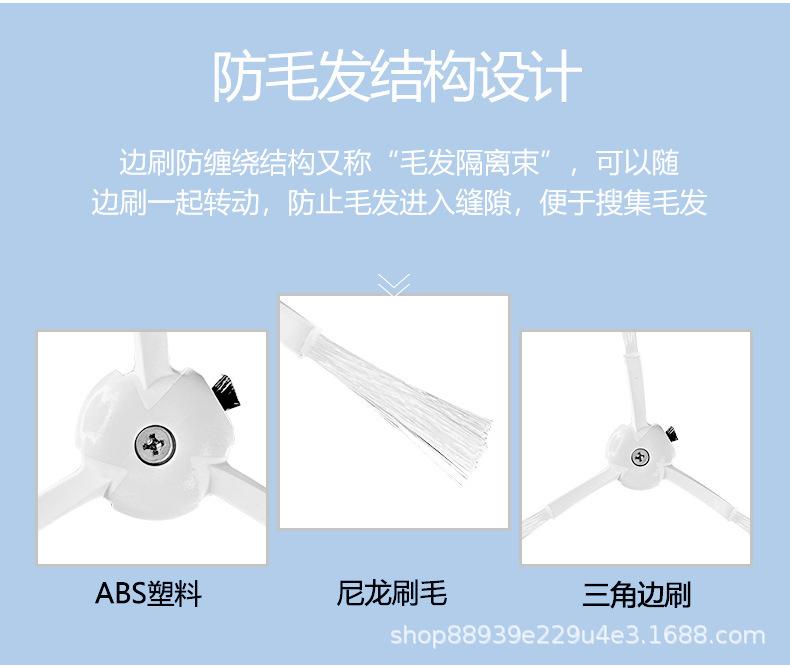 防毛发结构设计

边刷防缠绕结构又称“毛发隔离束”，可以随边刷一起转动，防止毛发进入缝隙，便于搜集毛发

ABS塑料

尼龙刷毛

三角边刷

shop88939e229u4e3.1688.com