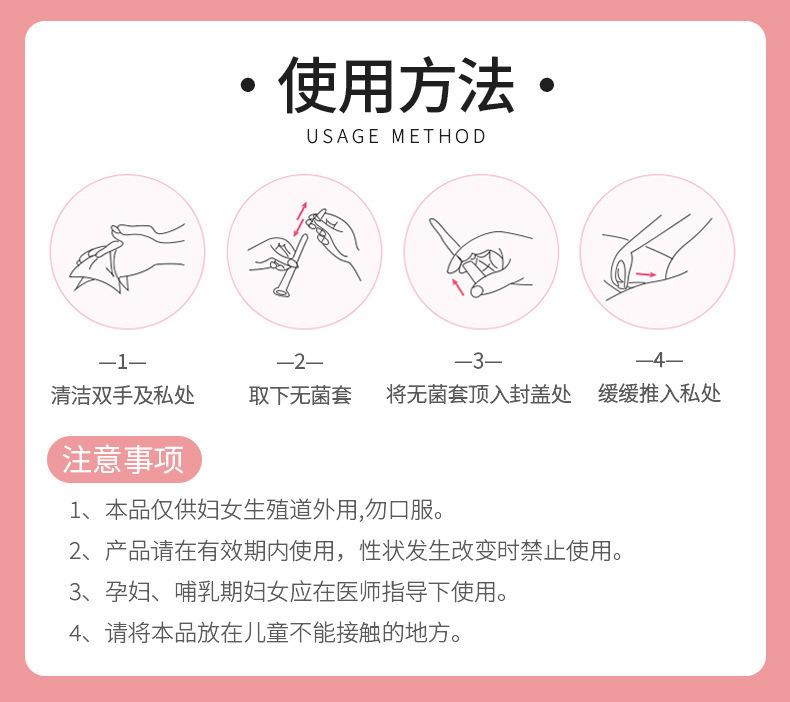 · 使用方法 ·
USAGE METHOD

—1—
清洁双手及私处

—2—
取下无菌套

—3—
将无菌套顶入封盖处

—4—
缓缓推入私处

注意事项

1、本品仅供妇女生殖道外用,勿口服。

2、产品请在有效期内使用，性状发生改变时禁止使用。

3、孕妇、哺乳期妇女应在医师指导下使用。

4、请将本品放在儿童不能接触的地方。