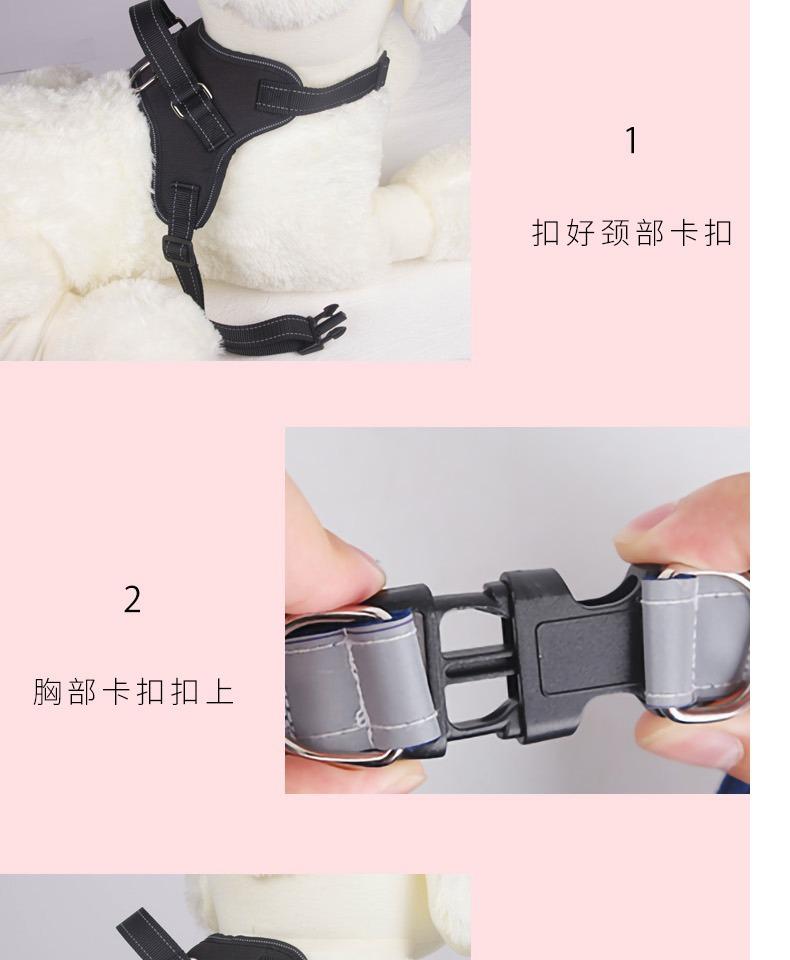 1

扣好颈部卡扣

2

胸部卡扣扣上