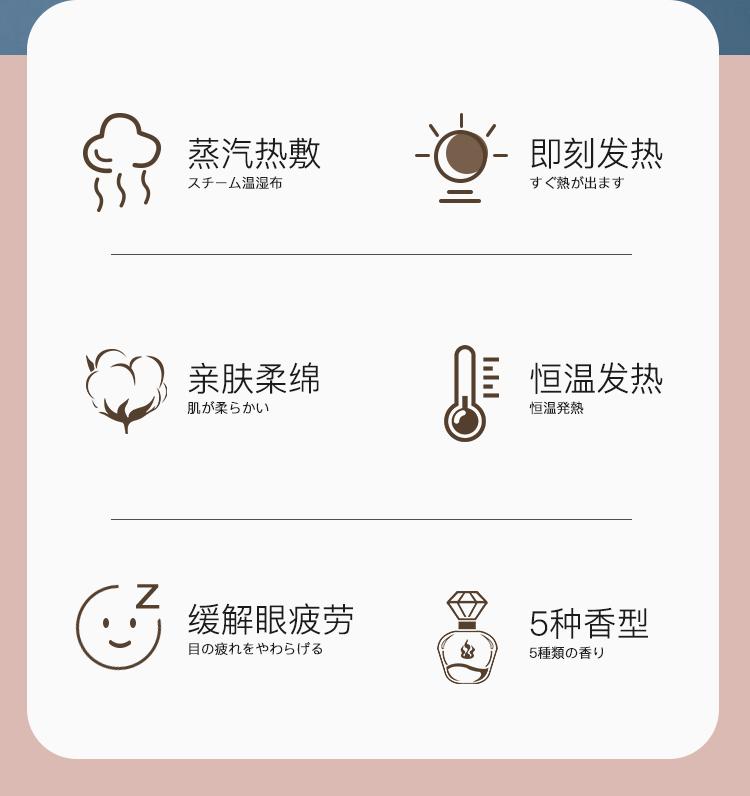 蒸汽热敷
スチーム温湿布

即刻发热
すぐ熱が出ます

亲肤柔绵
肌が柔らかい

恒温发热
恒温発熱

缓解眼疲劳
目の疲れをやわらげる

5种香型
5種類の香り