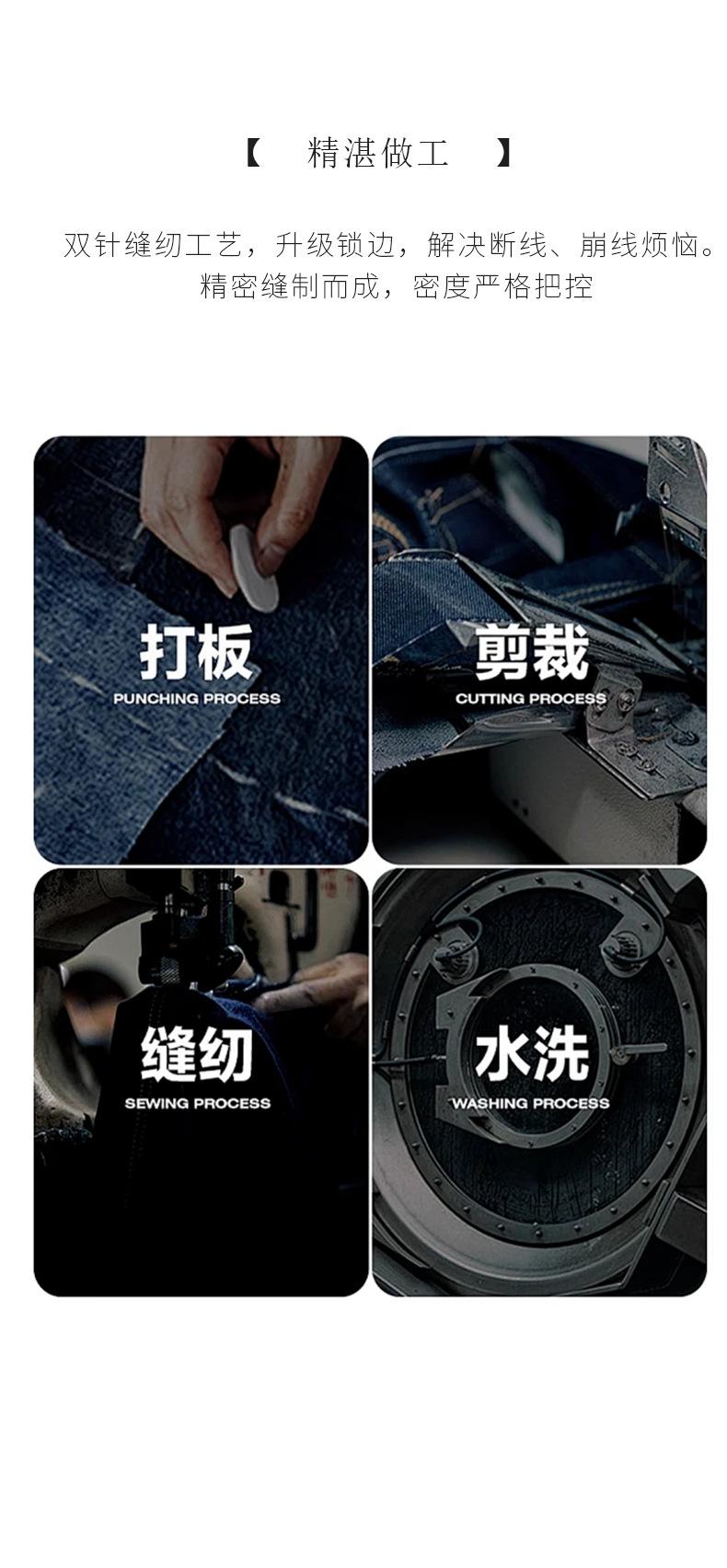 【 精湛做工 】

双针缝纫工艺，升级锁边，解决断线、崩线烦恼。
精密缝制而成，密度严格把控

打板
PUNCHING PROCESS

剪裁
CUTTING PROCESS

缝纫
SEWING PROCESS

水洗
WASHING PROCESS