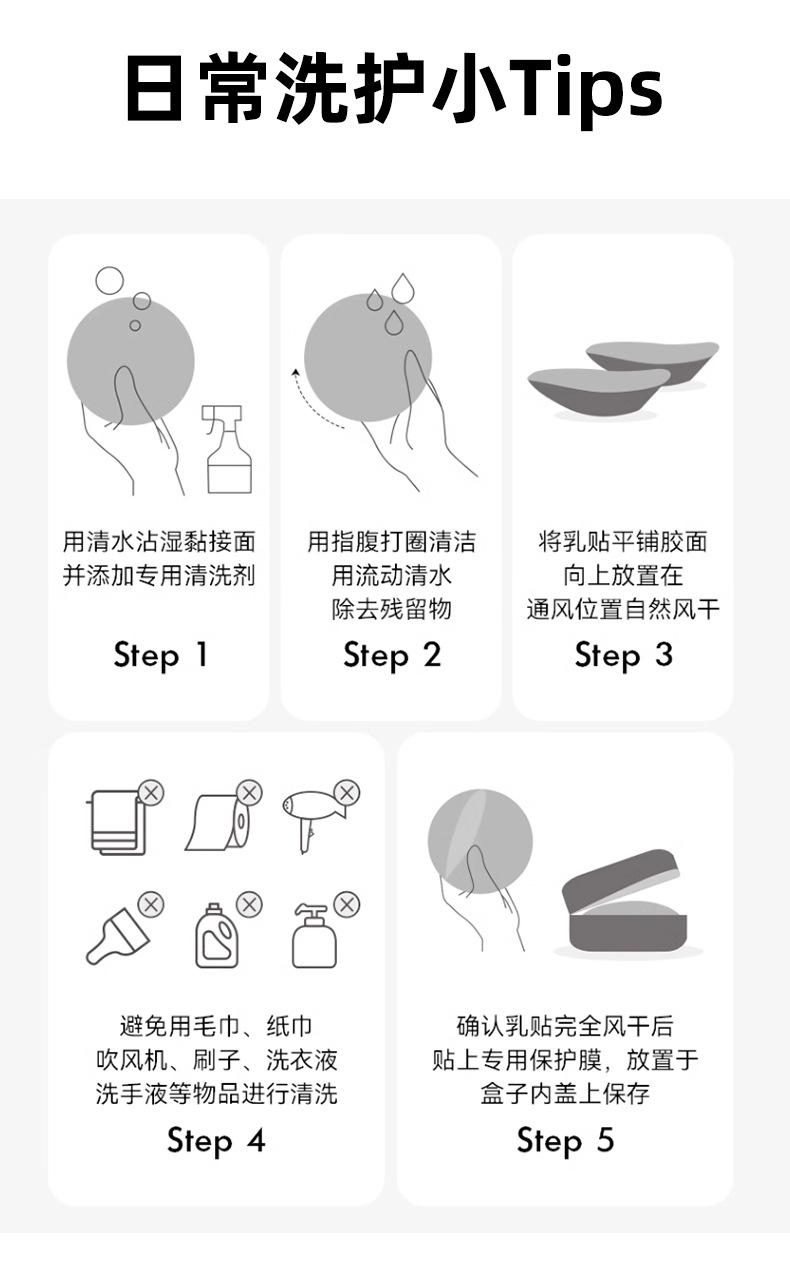 日常洗护小Tips

用清水沾湿黏接面
并添加专用清洗剂

Step 1

用指腹打圈清洁
用流动清水
除去残留物

Step 2

将乳贴平铺胶面
向上放置在
通风位置自然风干

Step 3

避免用毛巾、纸巾
吹风机、刷子、洗衣液
洗手液等物品进行清洗

Step 4

确认乳贴完全风干后
贴上专用保护膜，放置于
盒子内盖上保存

Step 5