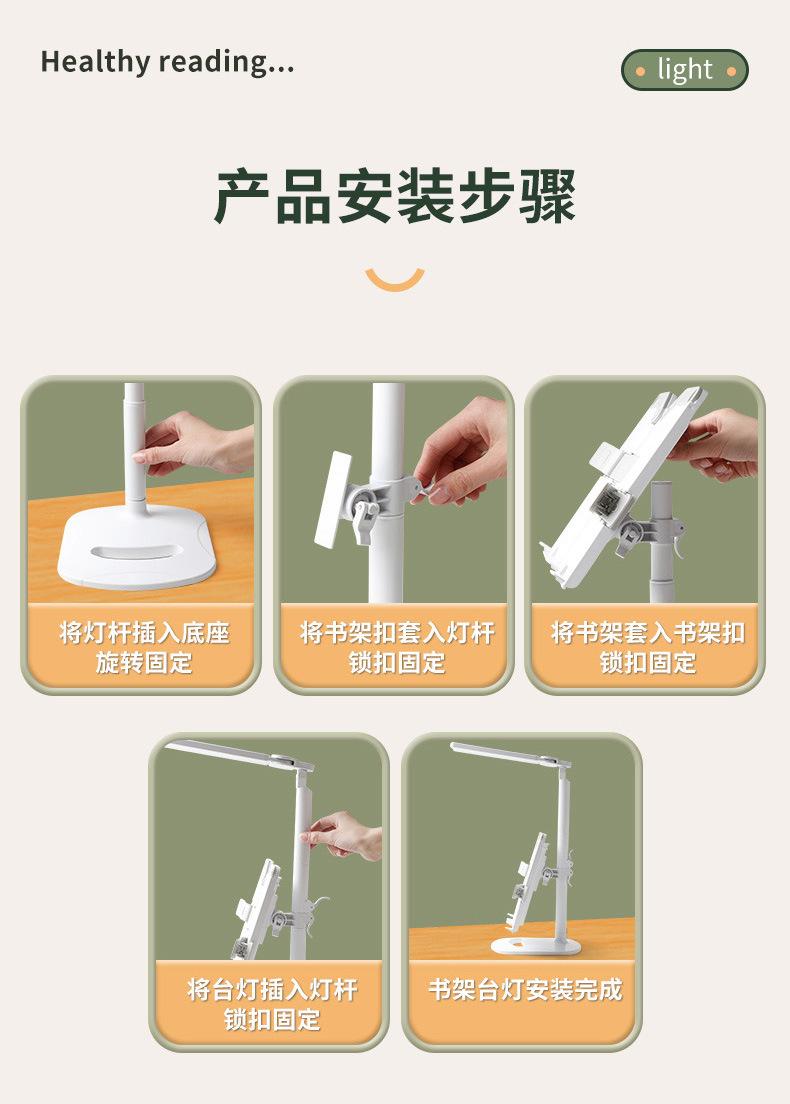 Healthy reading...

light

产品安装步骤

将灯杆插入底座
旋转固定

将书架扣套入灯杆
锁扣固定

将书架套入书架扣
锁扣固定

将台灯插入灯杆
锁扣固定

书架台灯安装完成