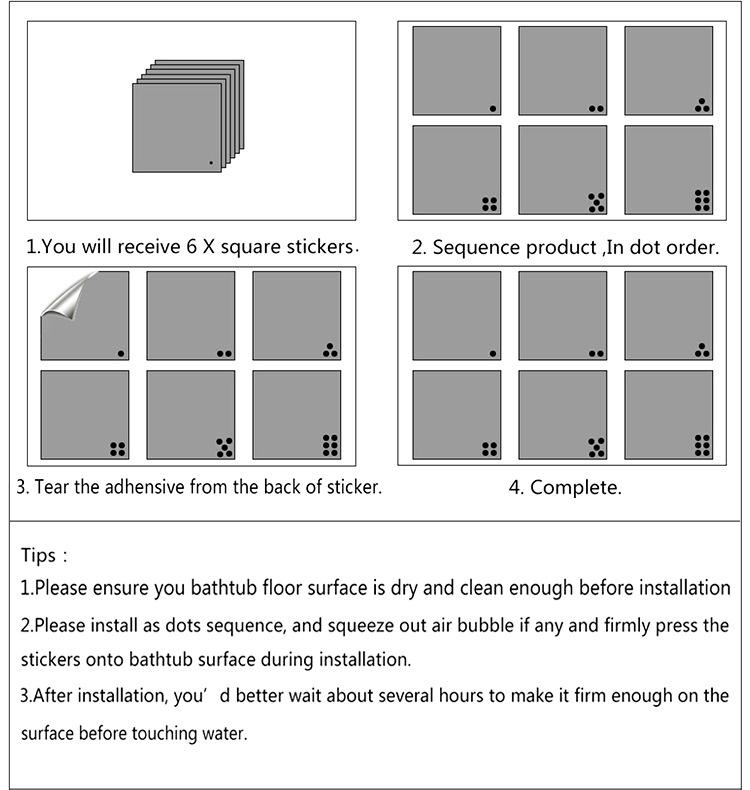 1.You will receive 6 X square stickers.

2. Sequence product ,In dot order.

3. Tear the adhesive from the back of sticker.

4. Complete.

Tips :

1.Please ensure you bathtub floor surface is dry and clean enough before installation

2.Please install as dots sequence, and squeeze out air bubble if any and firmly press the stickers onto bathtub surface during installation.

3.After installation, you' d better wait about several hours to make it firm enough on the surface before touching water.