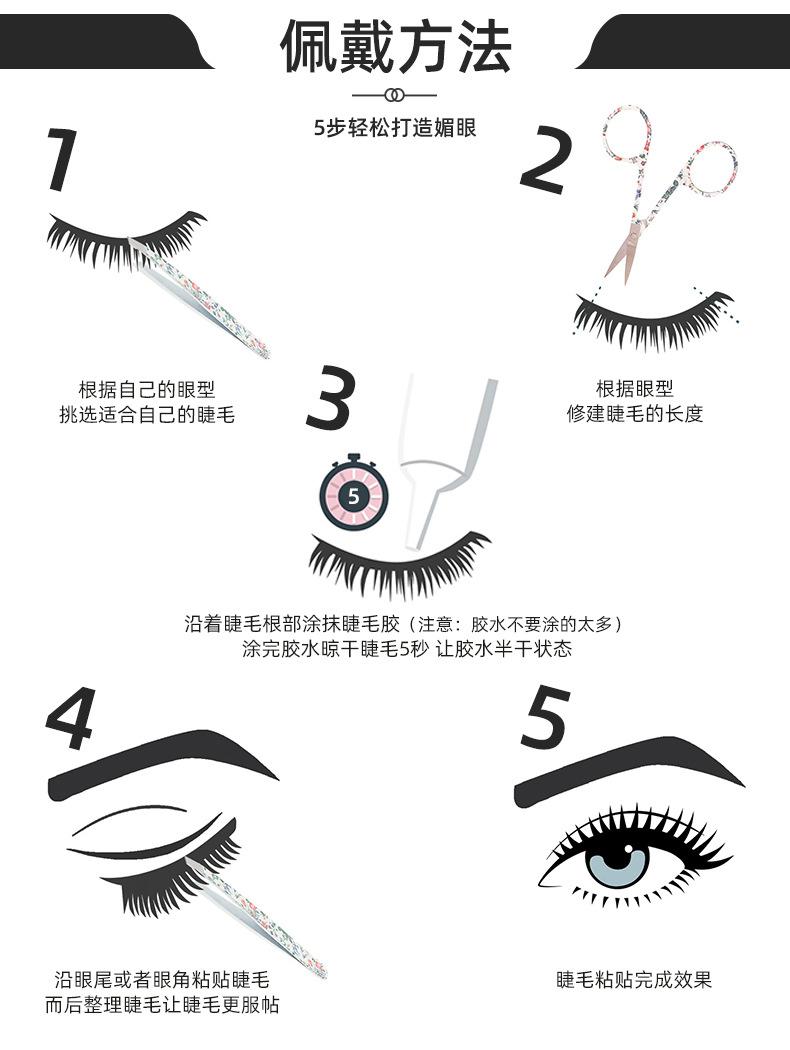 佩戴方法

5步轻松打造媚眼

1

根据自己的眼型
挑选适合自己的睫毛

2

根据眼型
修建睫毛的长度

3

5

沿着睫毛根部涂抹睫毛胶（注意：胶水不要涂的太多）
涂完胶水晾干睫毛5秒 让胶水半干状态

4

沿眼尾或者眼角粘贴睫毛
而后整理睫毛让睫毛更服帖

5

睫毛粘贴完成效果