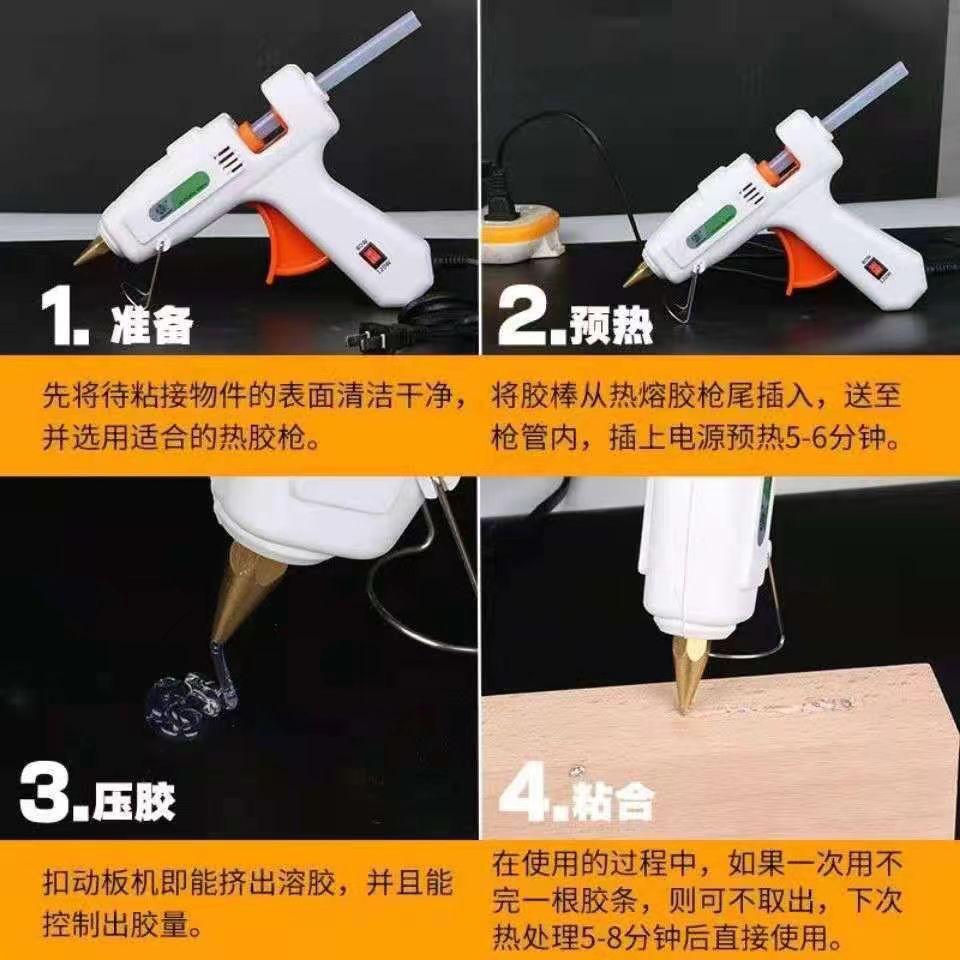 1. 准备

先将待粘接物件的表面清洁干净，并选用适合的热胶枪。

2. 预热

将胶棒从热熔胶枪尾插入，送至枪管内，插上电源预热5-6分钟。

3. 压胶

扣动板机即能挤出溶胶，并且能控制出胶量。

4. 粘合

在使用的过程中，如果一次用不完一根胶条，则可不取出，下次热处理5-8分钟后直接使用。