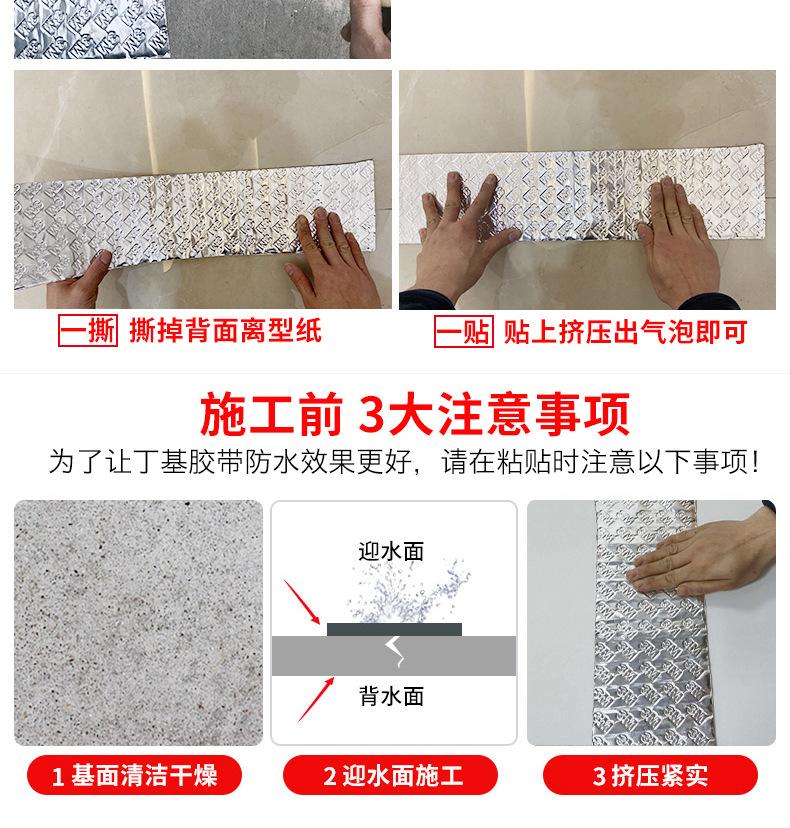 一撕 撕掉背面离型纸

一贴 贴上挤压出气泡即可

施工前 3大注意事项

为了让丁基胶带防水效果更好，请在粘贴时注意以下事项！

迎水面

背水面

1 基面清洁干燥

2 迎水面施工

3 挤压紧实