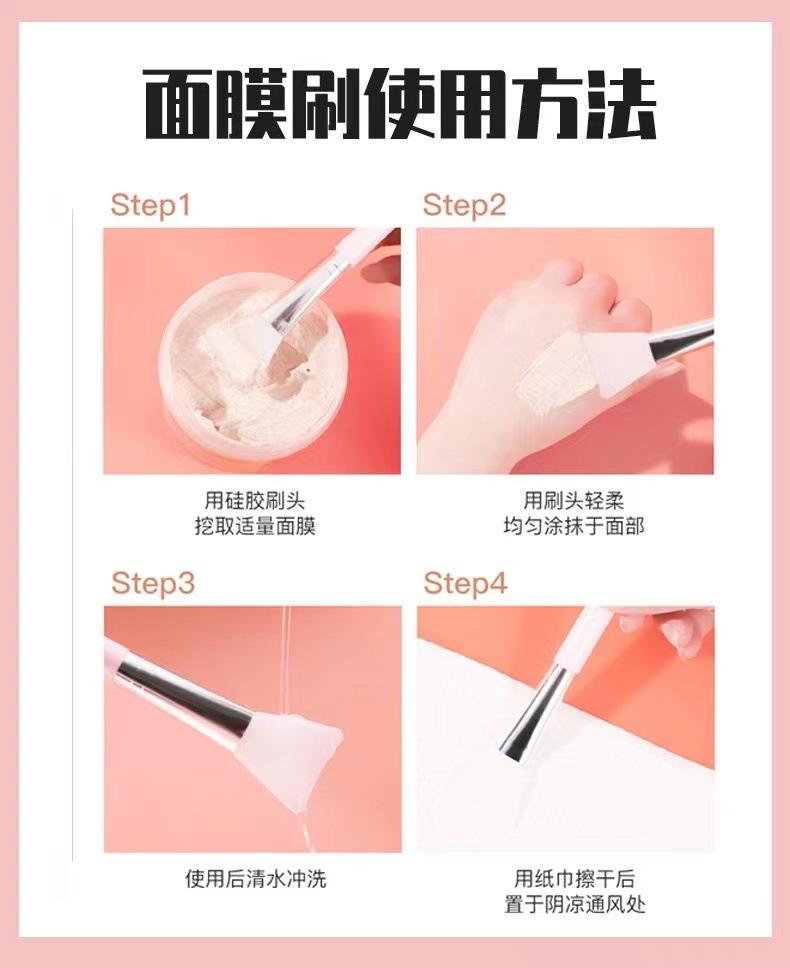 面膜刷使用方法

Step1

用硅胶刷头
挖取适量面膜

Step2

用刷头轻柔
均匀涂抹于面部

Step3

使用后清水冲洗

Step4

用纸巾擦干后
置于阴凉通风处