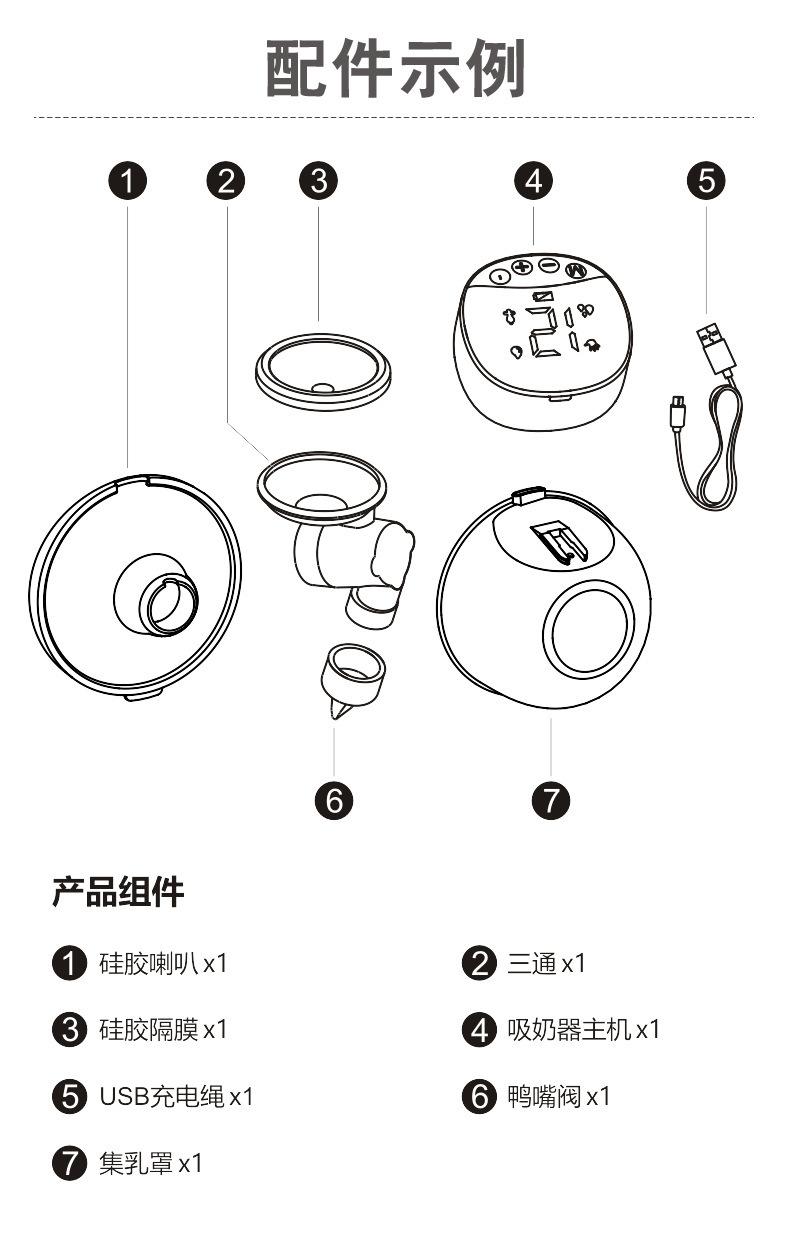 配件示例

1
2
3
4
5
6
7

产品组件

1 硅胶喇叭 x1
2 三通 x1
3 硅胶隔膜 x1
4 吸奶器主机 x1
5 USB充电绳 x1
6 鸭嘴阀 x1
7 集乳罩 x1