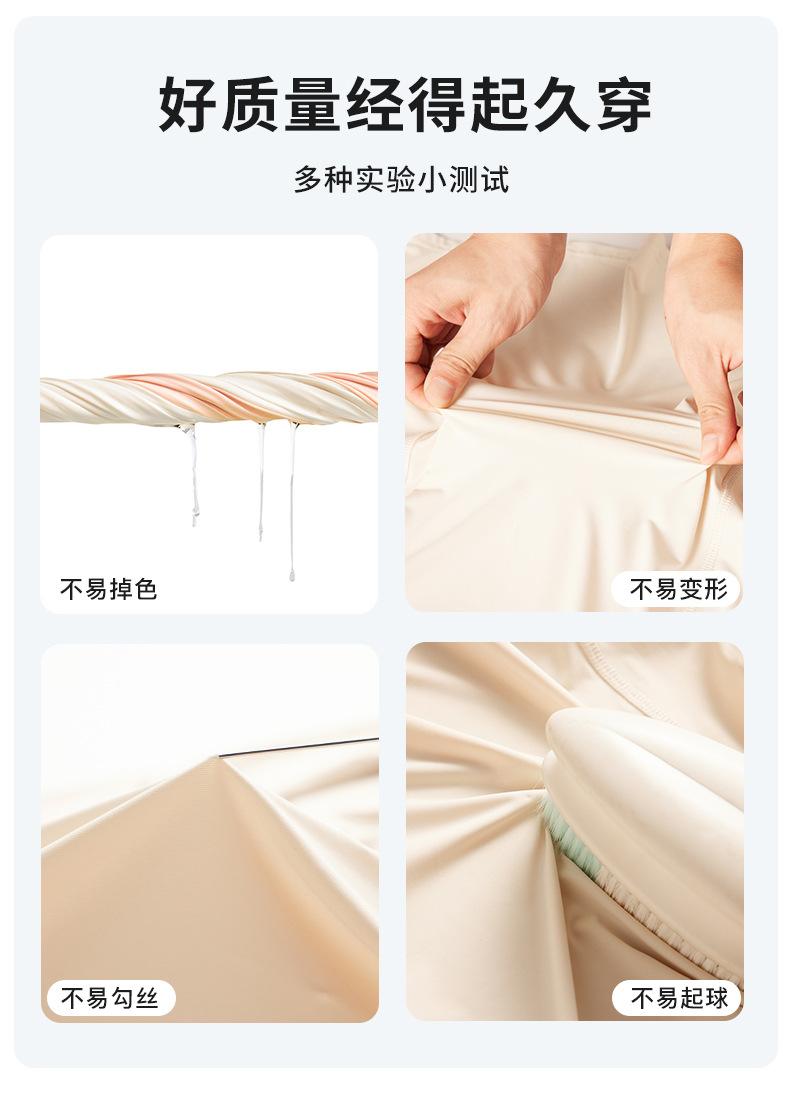 好质量经得起久穿

多种实验小测试

不易掉色

不易变形

不易勾丝

不易起球