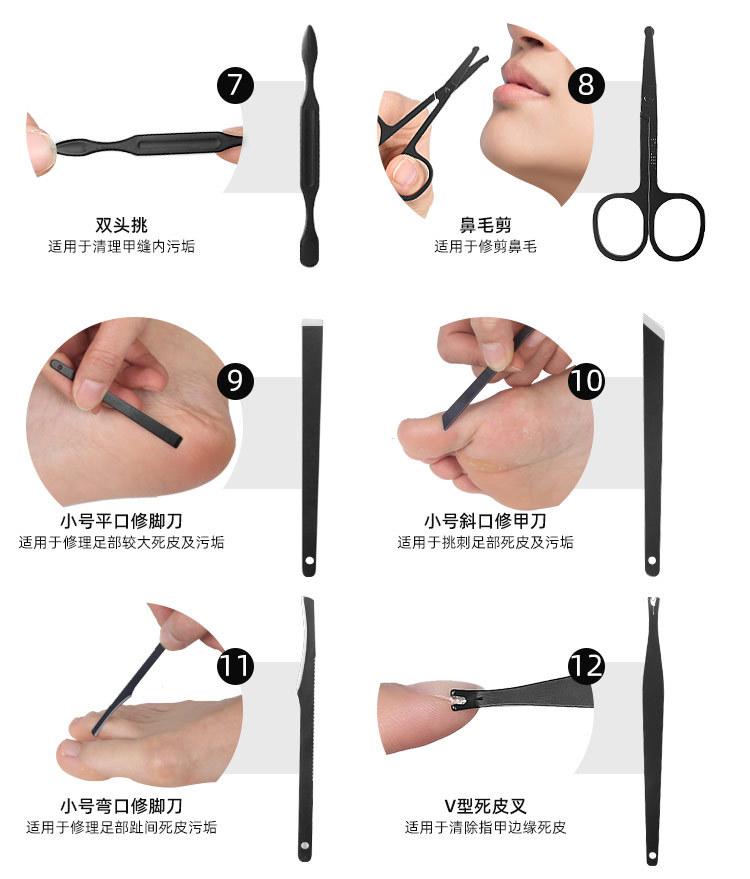 7

双头挑
适用于清理甲缝内污垢

8

鼻毛剪
适用于修剪鼻毛

9

小号平口修脚刀
适用于修理足部较大死皮及污垢

10

小号斜口修甲刀
适用于挑刺足部死皮及污垢

11

小号弯口修脚刀
适用于修理足部趾间死皮污垢

12

V型死皮叉
适用于清除指甲边缘死皮