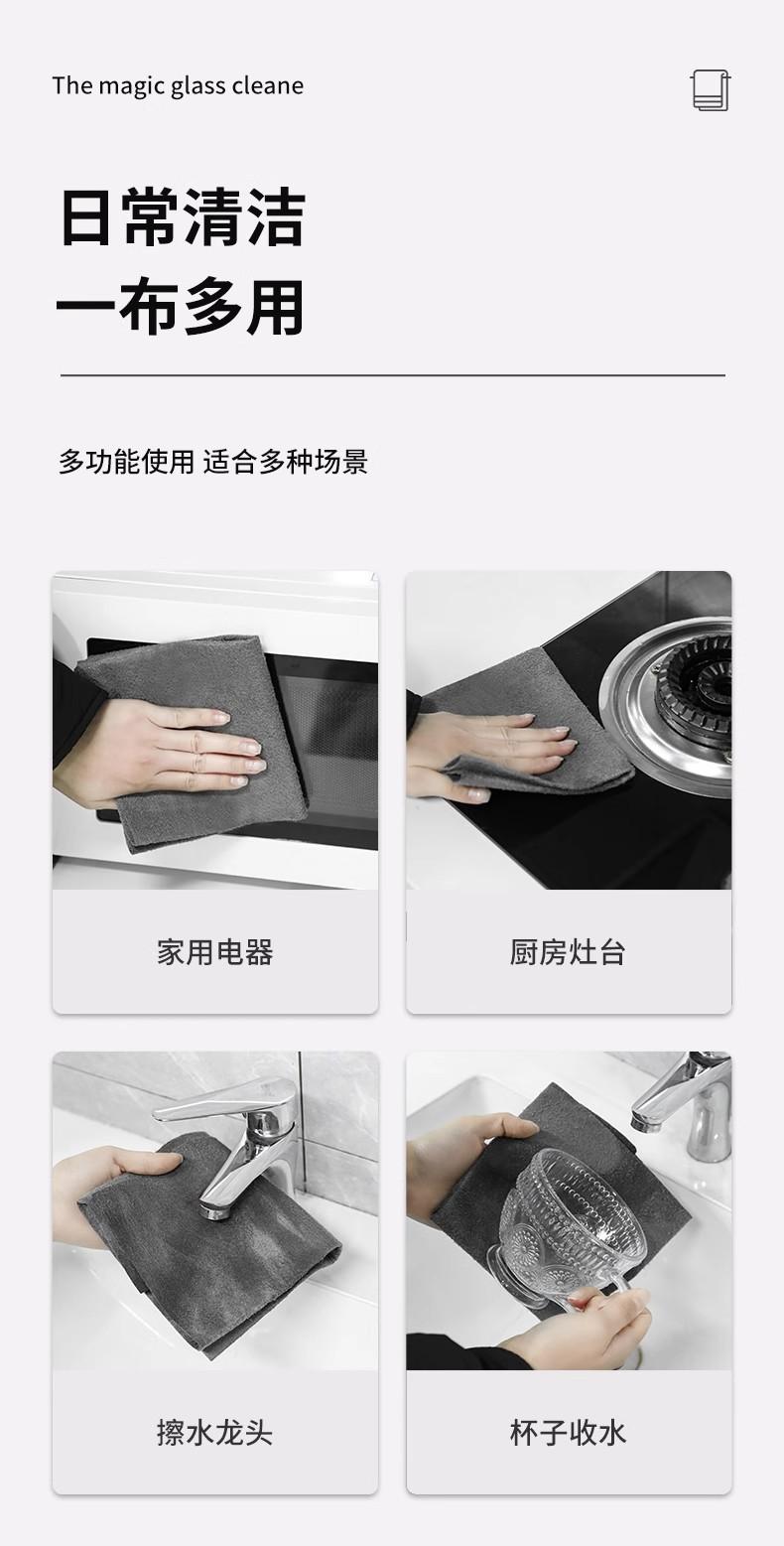 The magic glass cleane

日常清洁
一布多用

多功能使用 适合多种场景

家用电器

厨房灶台

擦水龙头

杯子收水