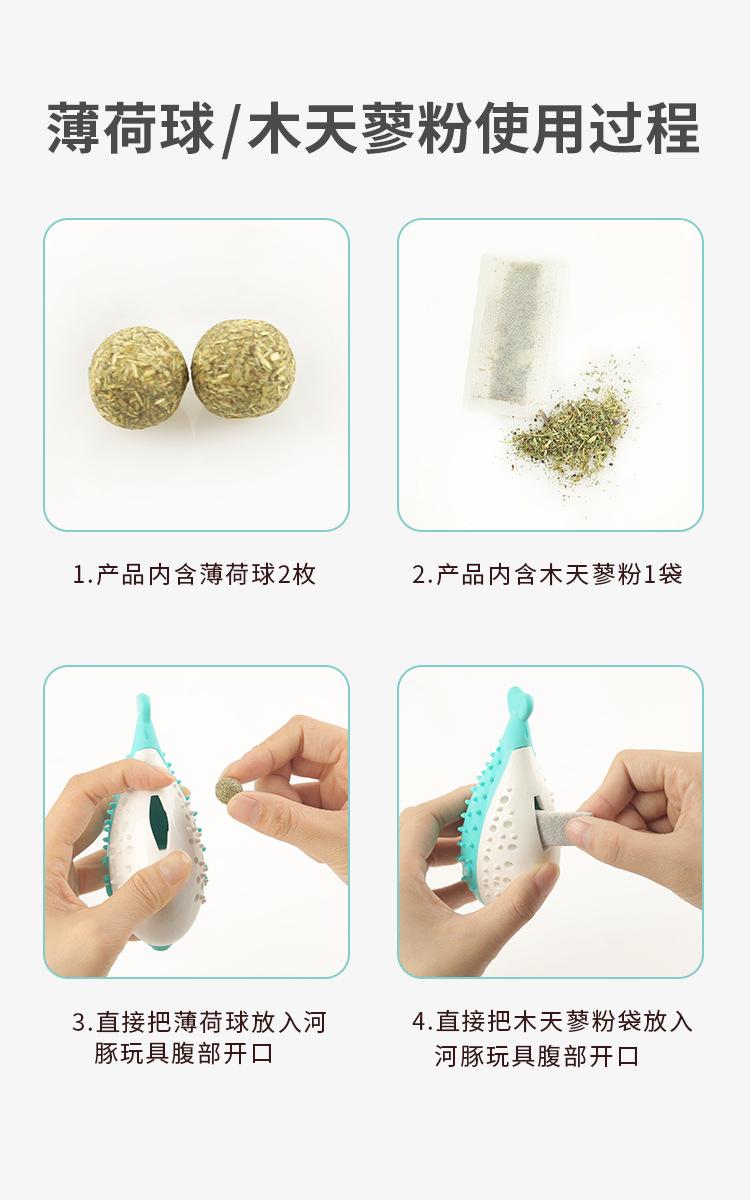 薄荷球/木天蓼粉使用过程

1.产品内含薄荷球2枚

2.产品内含木天蓼粉1袋

3.直接把薄荷球放入河豚玩具腹部开口

4.直接把木天蓼粉袋放入河豚玩具腹部开口