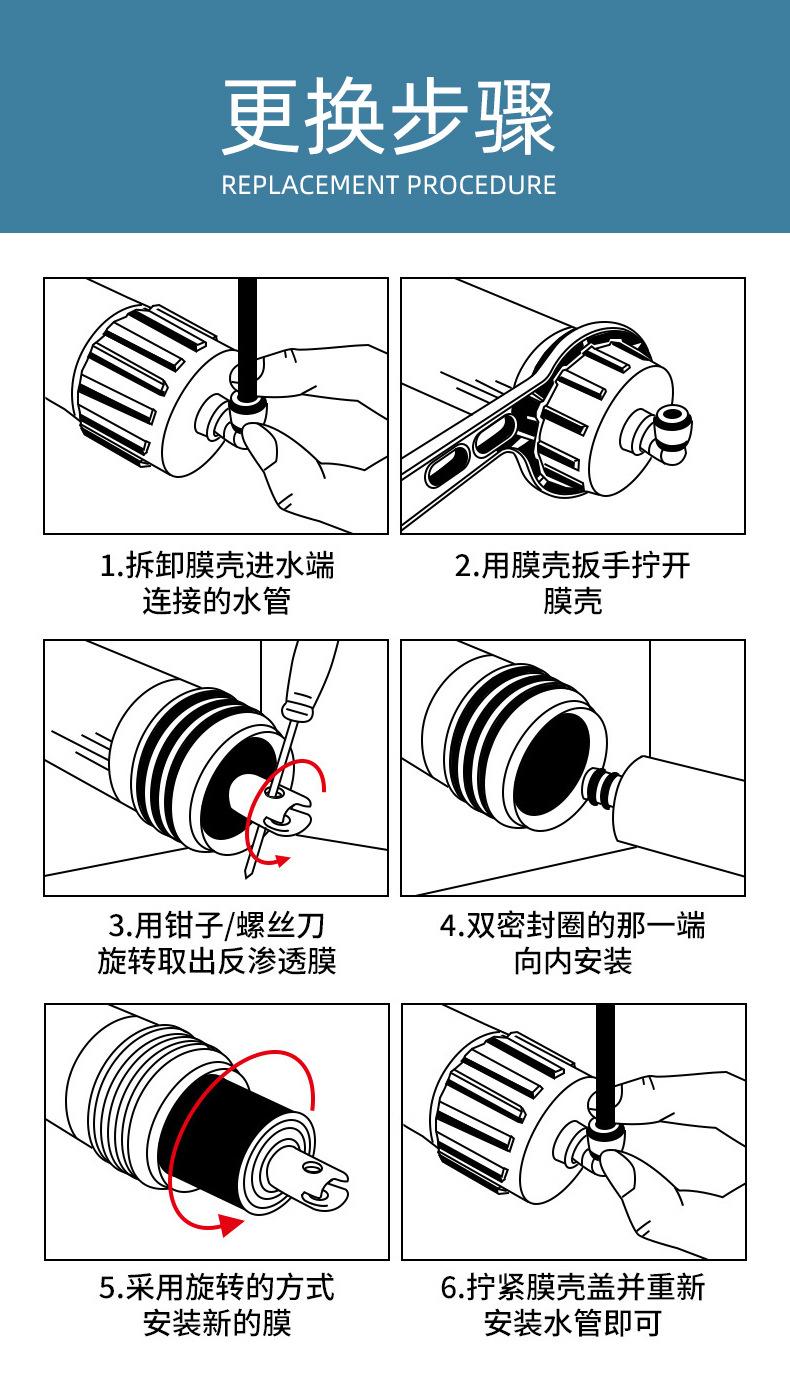 更换步骤
REPLACEMENT PROCEDURE

1.拆卸膜壳进水端连接的水管

2.用膜壳扳手拧开膜壳

3.用钳子/螺丝刀旋转取出反渗透膜

4.双密封圈的那一端向内安装

5.采用旋转的方式安装新的膜

6.拧紧膜壳盖并重新安装水管即可