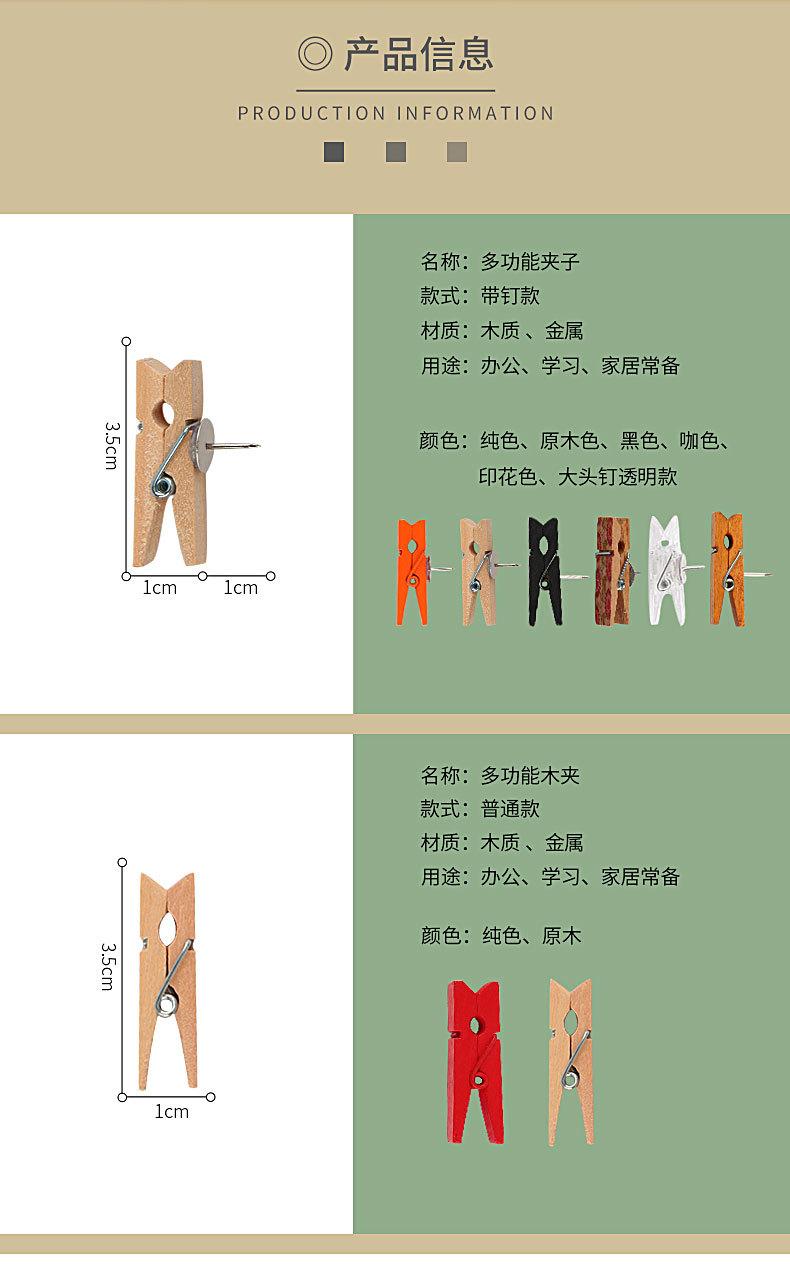 ◎ 产品信息

PRODUCTION INFORMATION

3.5cm

1cm 1cm

名称：多功能夹子
款式：带钉款
材质：木质 、金属
用途：办公、学习、家居常备

颜色：纯色、原木色、黑色、咖色、印花色、大头钉透明款

3.5cm

1cm

名称：多功能木夹
款式：普通款
材质：木质 、金属
用途：办公、学习、家居常备

颜色：纯色、原木