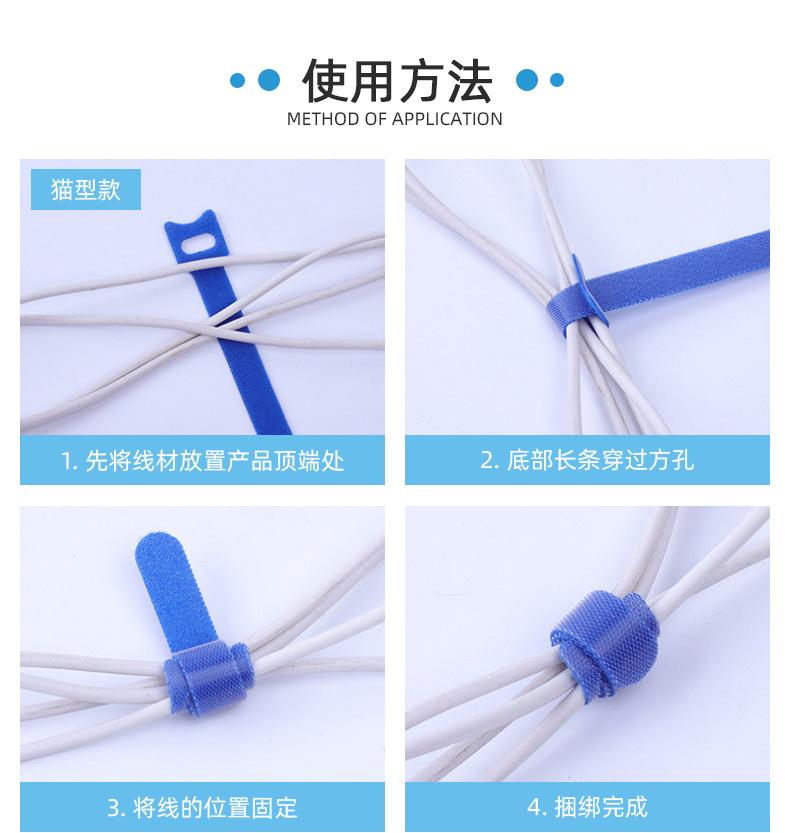 使用方法
METHOD OF APPLICATION

猫型款

1. 先将线材放置产品顶端处

2. 底部长条穿过方孔

3. 将线的位置固定

4. 捆绑完成