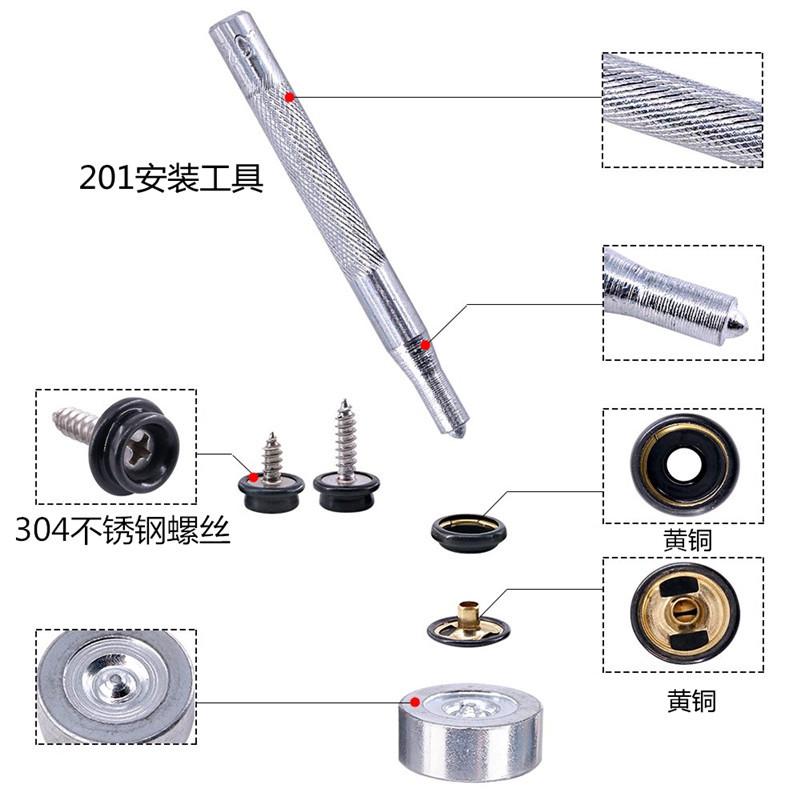 201安装工具

304不锈钢螺丝

黄铜

黄铜