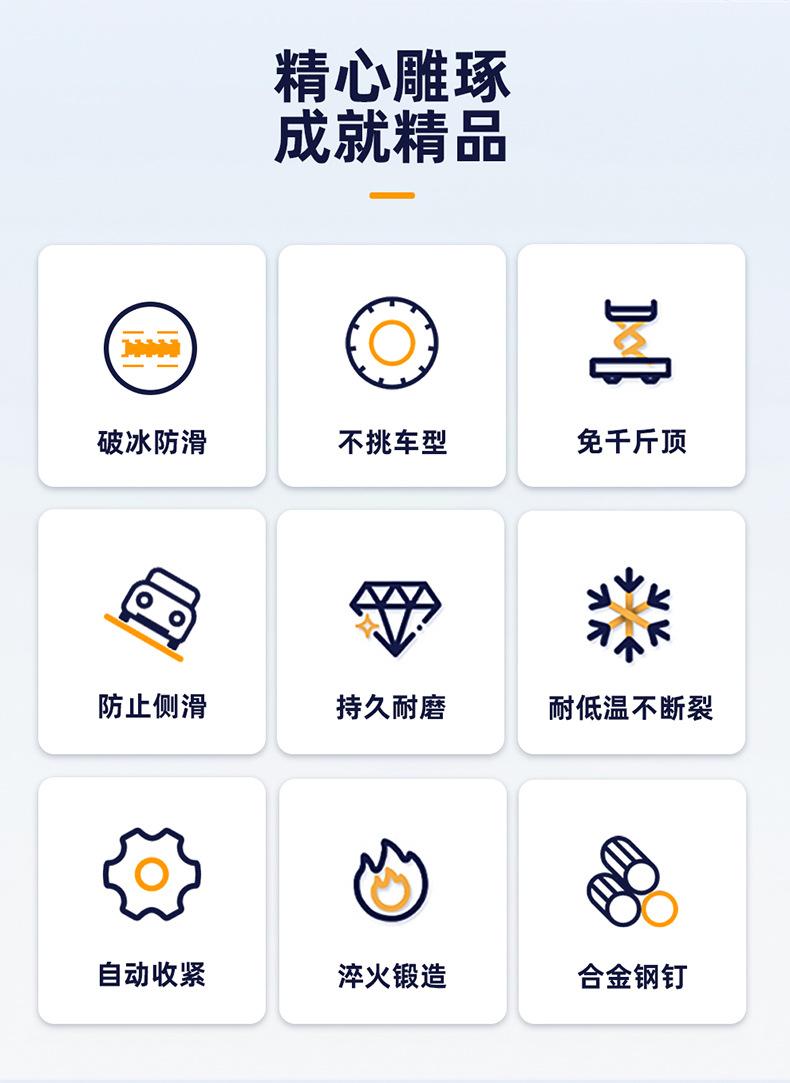 精心雕琢
成就精品

破冰防滑

不挑车型

免千斤顶

防止侧滑

持久耐磨

耐低温不断裂

自动收紧

淬火锻造

合金钢钉