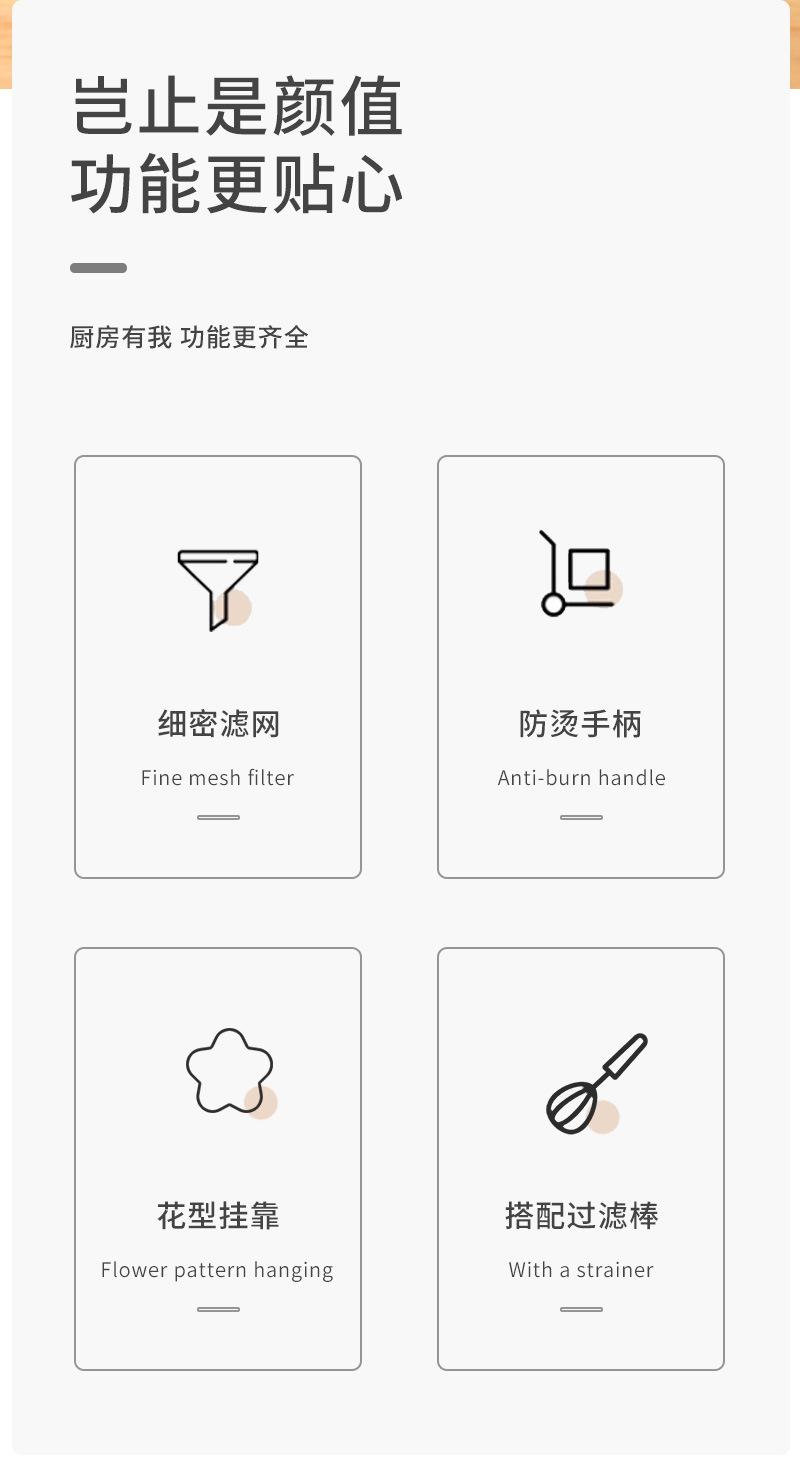 岂止是颜值
功能更贴心

厨房有我 功能更齐全

细密滤网

Fine mesh filter

防烫手柄

Anti-burn handle

花型挂靠

Flower pattern hanging

搭配过滤棒

With a strainer