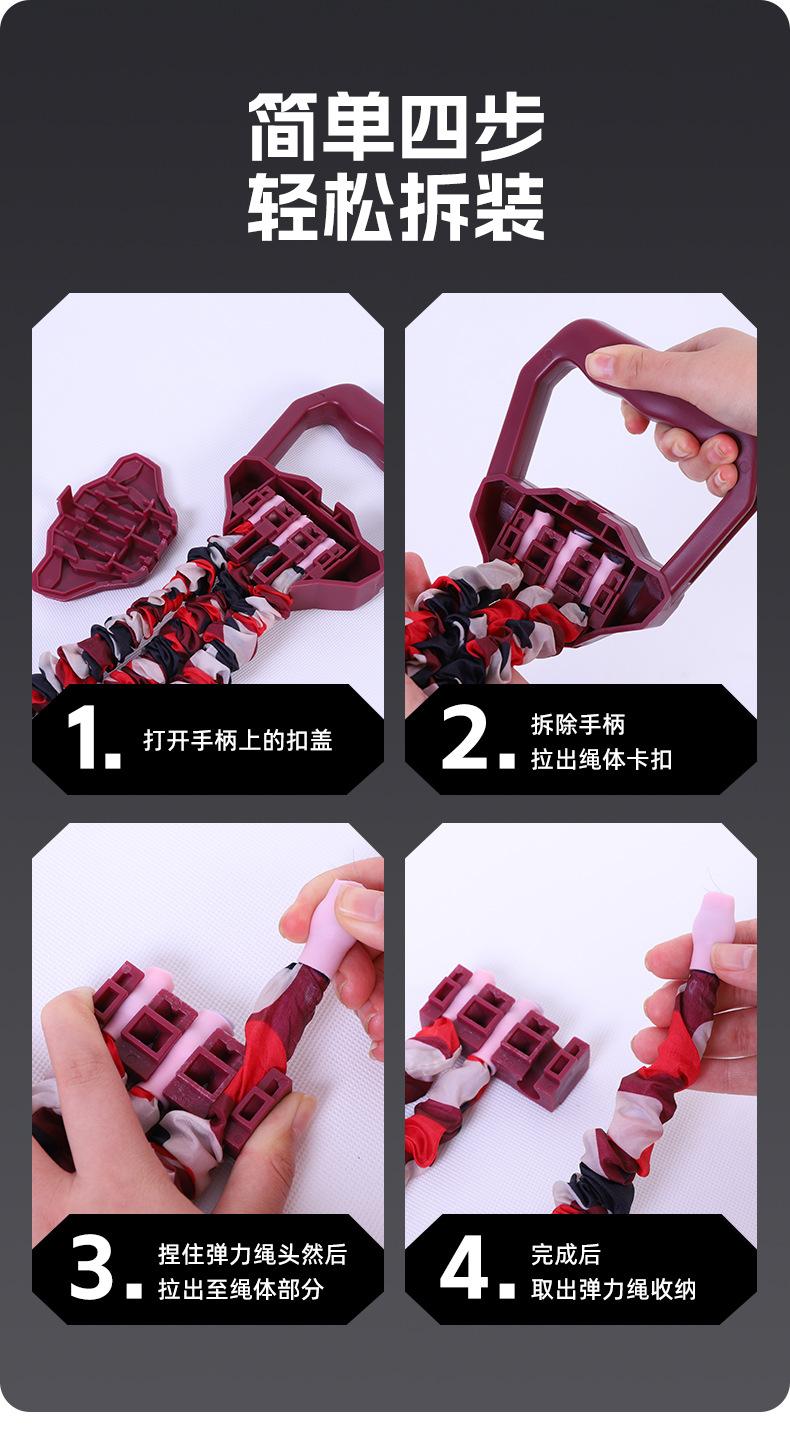 简单四步
轻松拆装

1. 打开手柄上的扣盖

2. 拆除手柄
拉出绳体卡扣

3. 捏住弹力绳头然后
拉出至绳体部分

4. 完成后
取出弹力绳收纳