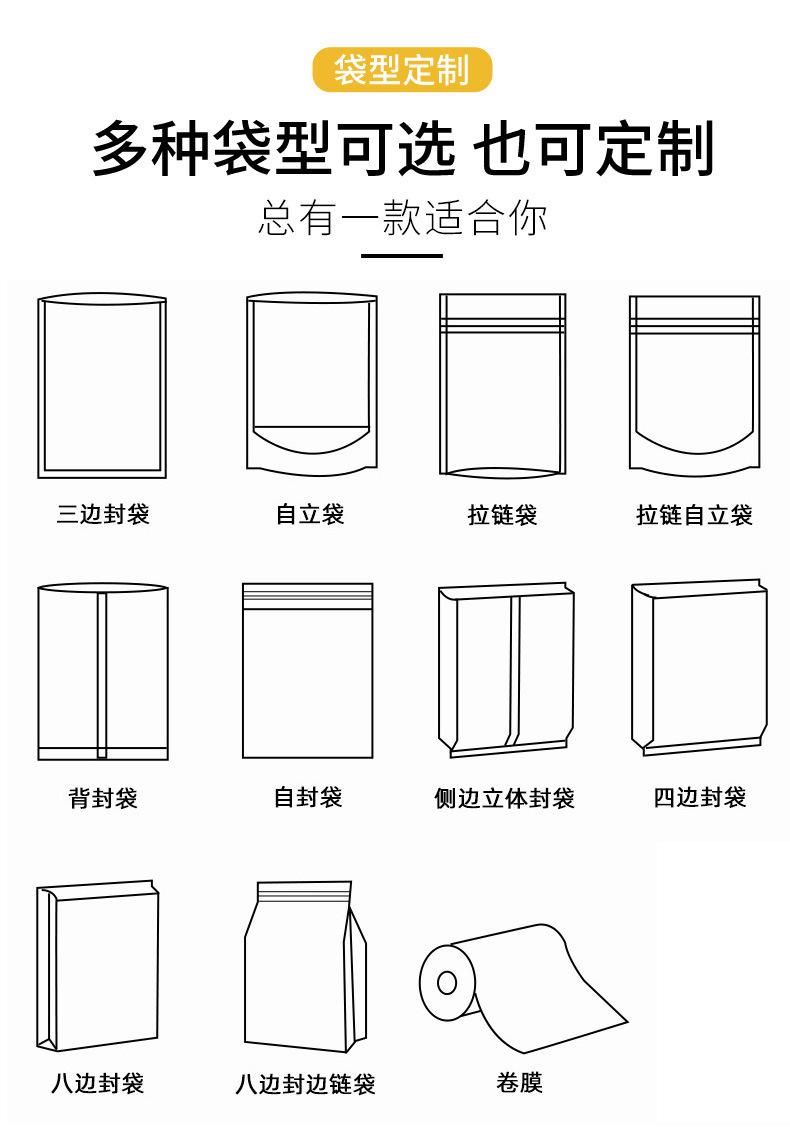 袋型定制

多种袋型可选 也可定制

总有一款适合你

三边封袋

自立袋

拉链袋

拉链自立袋

背封袋

自封袋

侧边立体封袋

四边封袋

八边封袋

八边封边链袋

卷膜