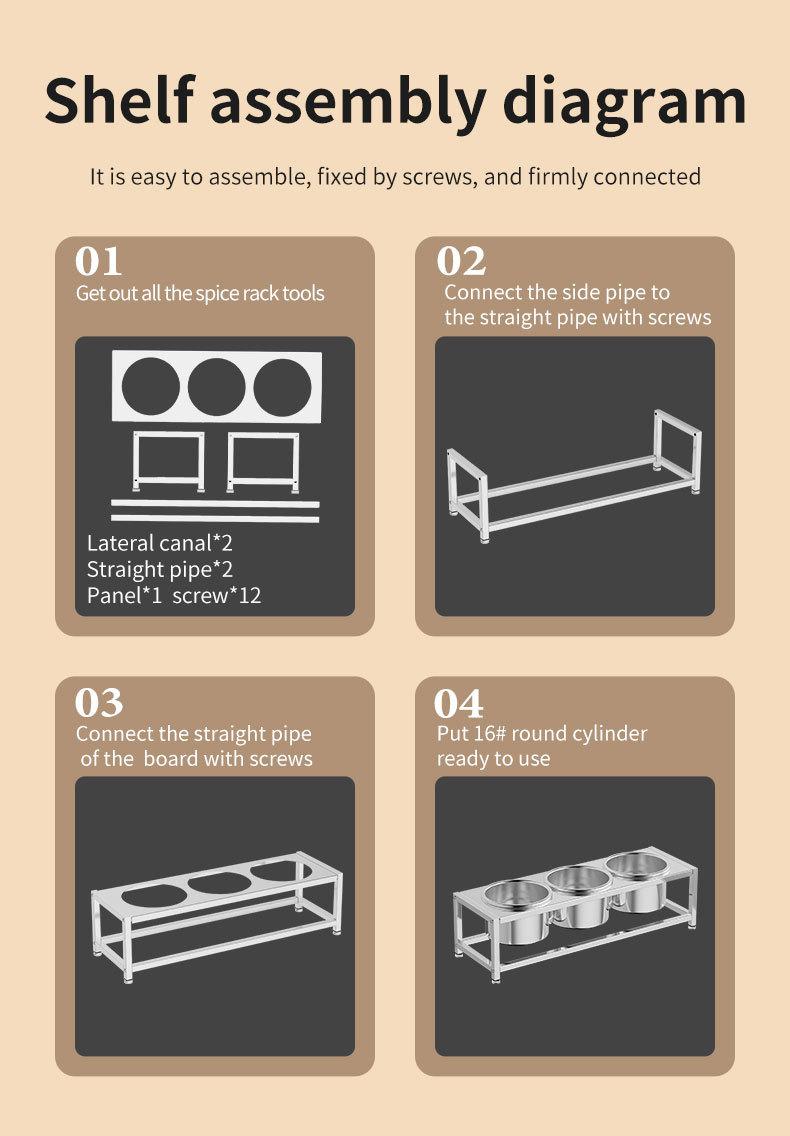 Shelf assembly diagram

It is easy to assemble, fixed by screws, and firmly connected

01
Get out all the spice rack tools

Lateral canal*2
Straight pipe*2
Panel*1 screw*12

02
Connect the side pipe to the straight pipe with screws

03
Connect the straight pipe of the board with screws

04
Put 16# round cylinder ready to use