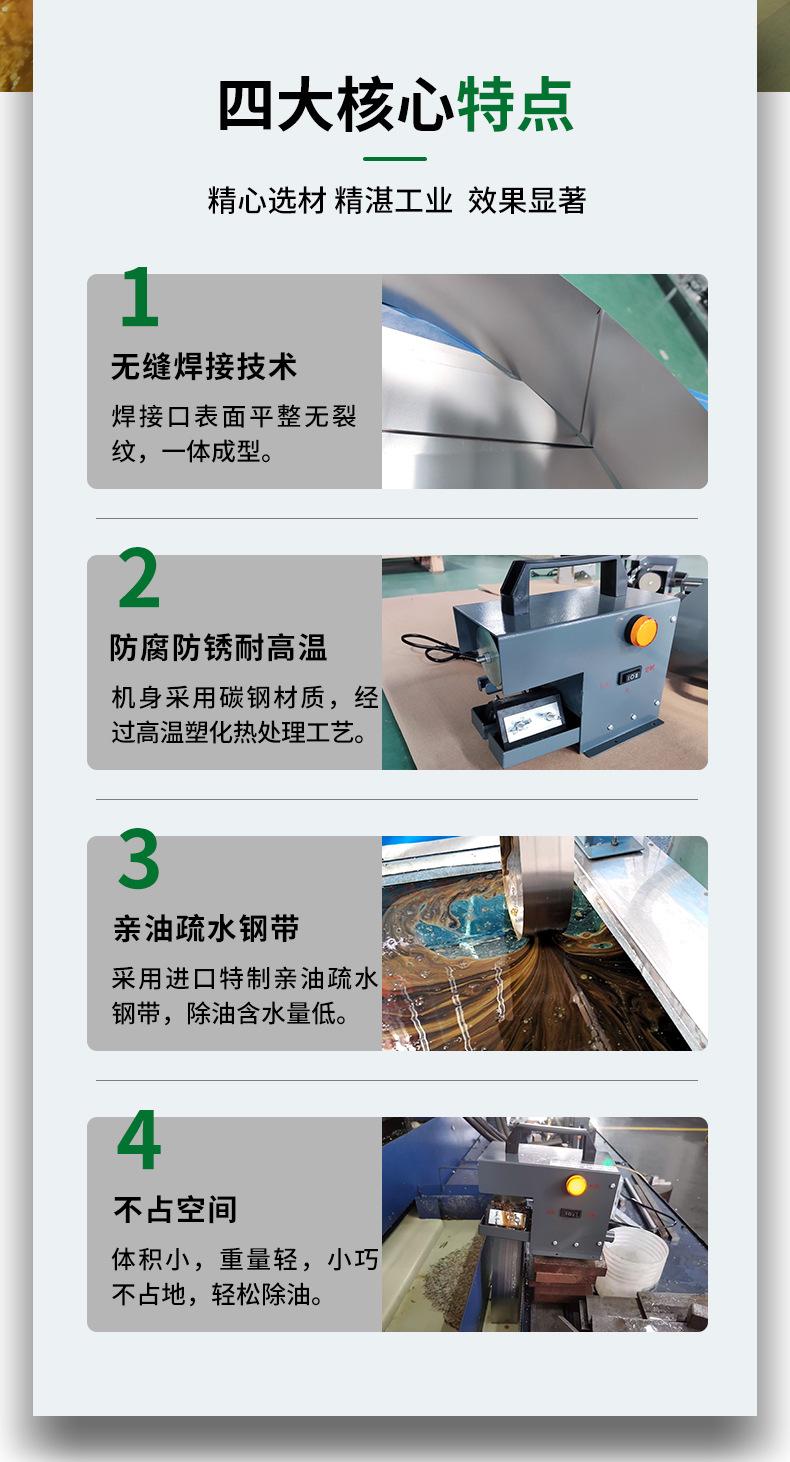 四大核心特点

精心选材 精湛工业 效果显著

1
无缝焊接技术
焊接口表面平整无裂纹，一体成型。

2
防腐防锈耐高温
机身采用碳钢材质，经过高温塑化热处理工艺。

3
亲油疏水钢带
采用进口特制亲油疏水钢带，除油含水量低。

4
不占空间
体积小，重量轻，小巧不占地，轻松除油。