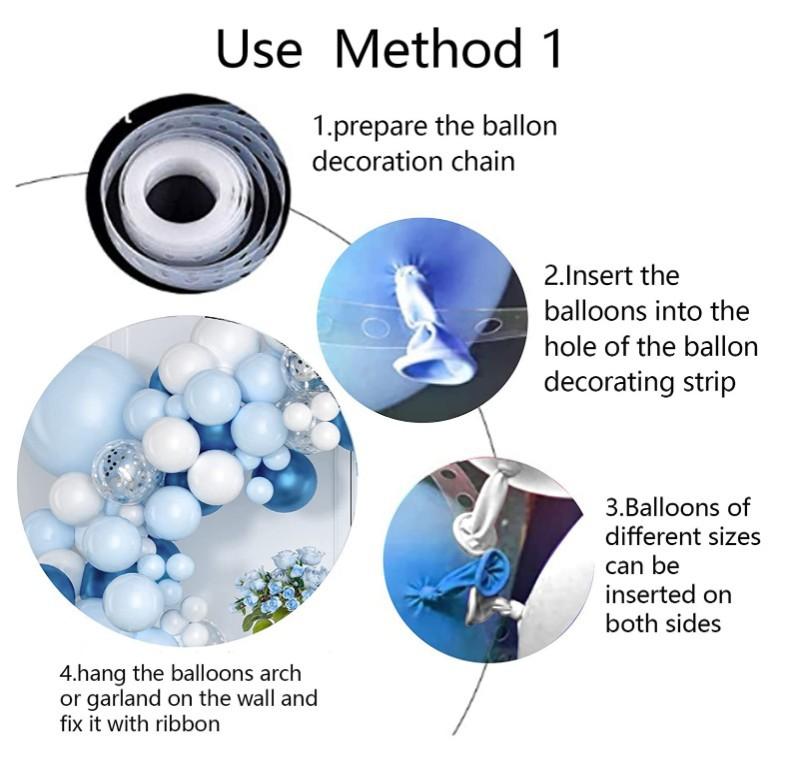 Use Method 1

1.prepare the ballon decoration chain

2.Insert the balloons into the hole of the ballon decorating strip

3.Balloons of different sizes can be inserted on both sides

4.hang the balloons arch or garland on the wall and fix it with ribbon