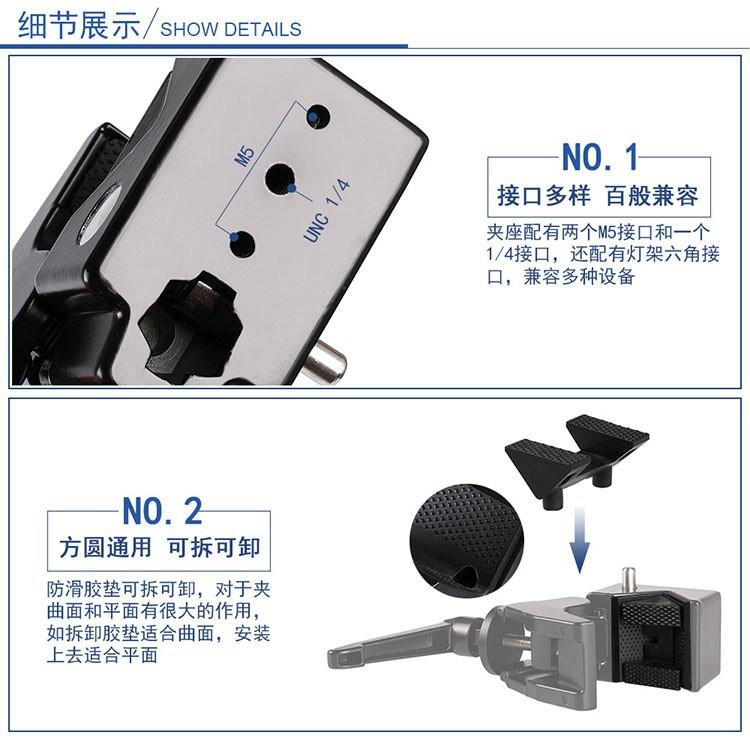 细节展示/SHOW DETAILS

M5

UNC 1/4

NO. 1

接口多样 百般兼容

夹座配有两个M5接口和一个1/4接口，还配有灯架六角接口，兼容多种设备

NO. 2

方圆通用 可拆可卸

防滑胶垫可拆可卸，对于夹曲面和平面有很大的作用，如拆卸胶垫适合曲面，安装上去适合平面