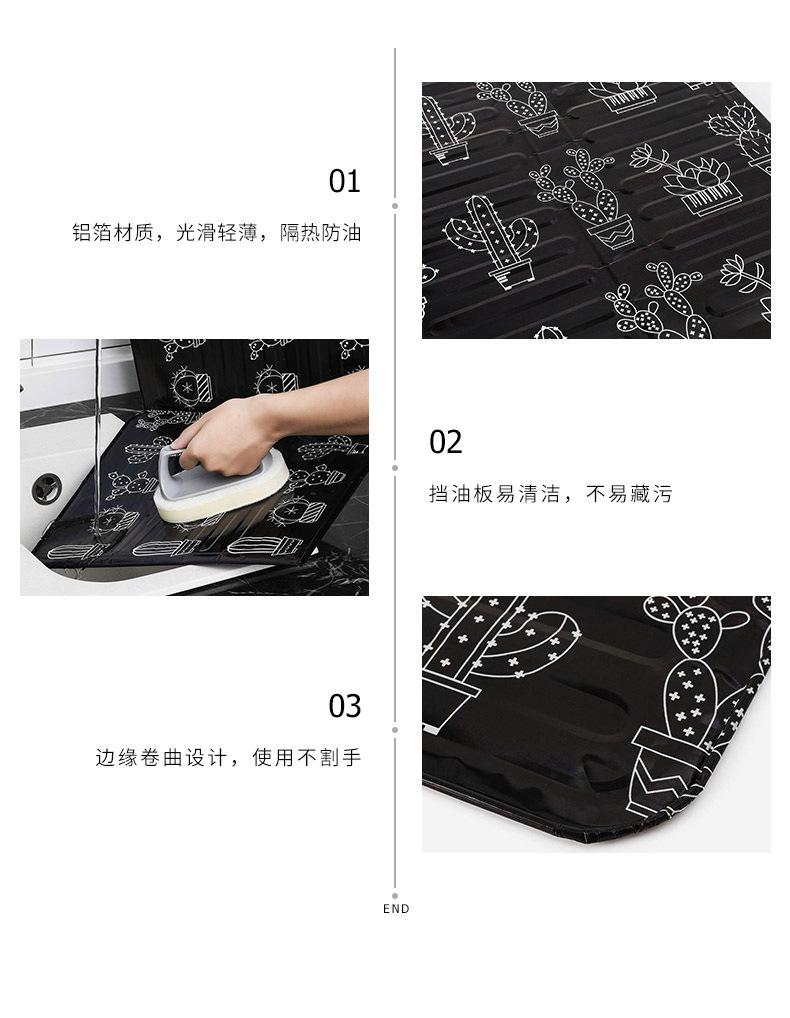 01

铝箔材质，光滑轻薄，隔热防油

02

挡油板易清洁，不易藏污

03

边缘卷曲设计，使用不割手

END