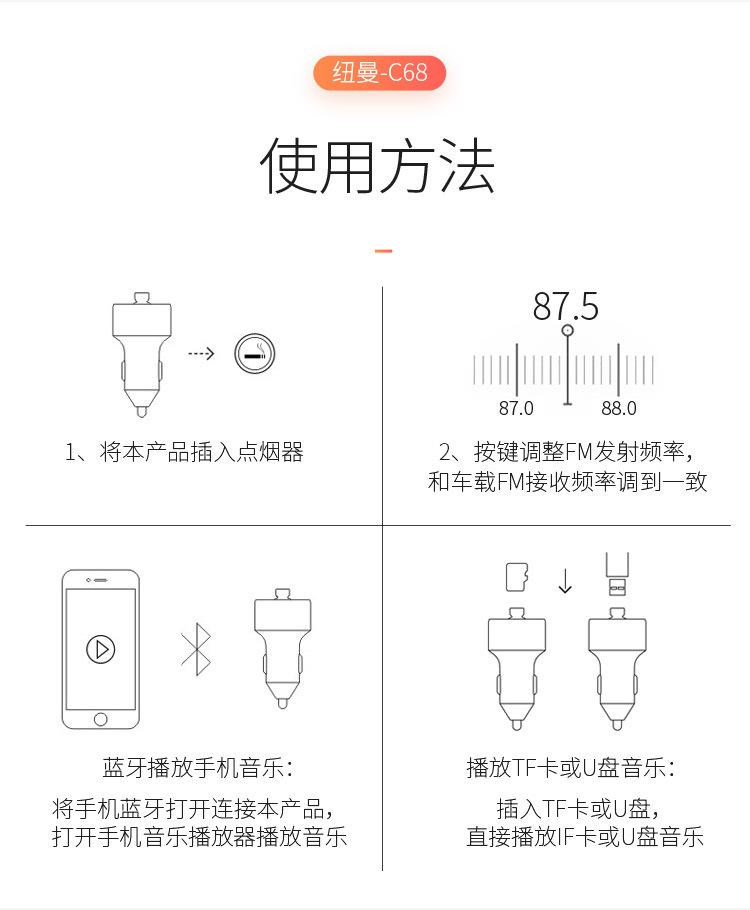 纽曼-C68

使用方法

1、将本产品插入点烟器

87.5

87.0

88.0

2、按键调整FM发射频率，和车载FM接收频率调到一致

蓝牙播放手机音乐：

将手机蓝牙打开连接本产品，打开手机音乐播放器播放音乐

播放TF卡或U盘音乐：

插入TF卡或U盘，直接播放IF卡或U盘音乐