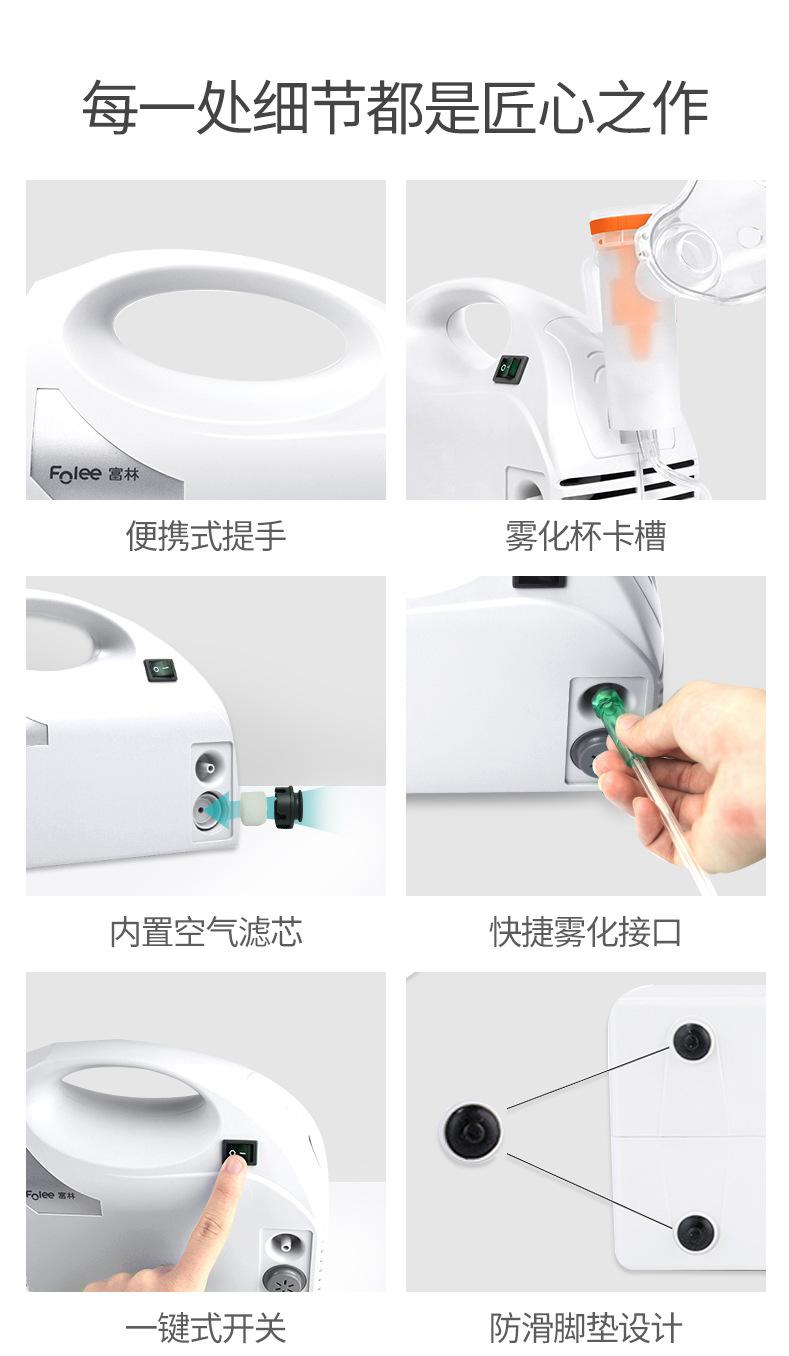 每一处细节都是匠心之作

Folee 富林

便携式提手

雾化杯卡槽

内置空气滤芯

快捷雾化接口

Folee 富林

一键式开关

防滑脚垫设计