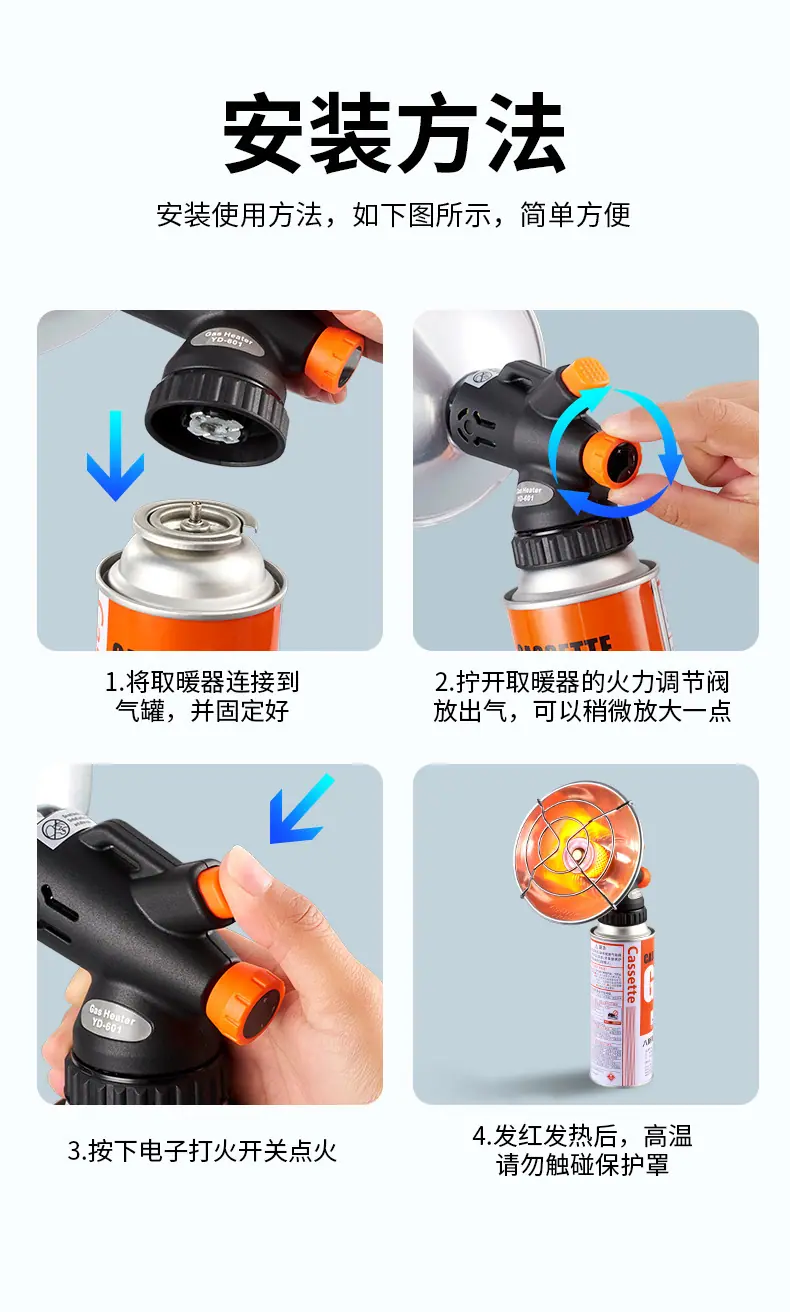 安装方法

安装使用方法，如下图所示，简单方便

Gas Heater
YD-601

1.将取暖器连接到气罐，并固定好

Gas Heater
YD-601
CASSETTE

2.拧开取暖器的火力调节阀放出气，可以稍微放大一点

Gas Heater
YD-601

3.按下电子打火开关点火

Cassette

4.发红发热后，高温请勿触碰保护罩