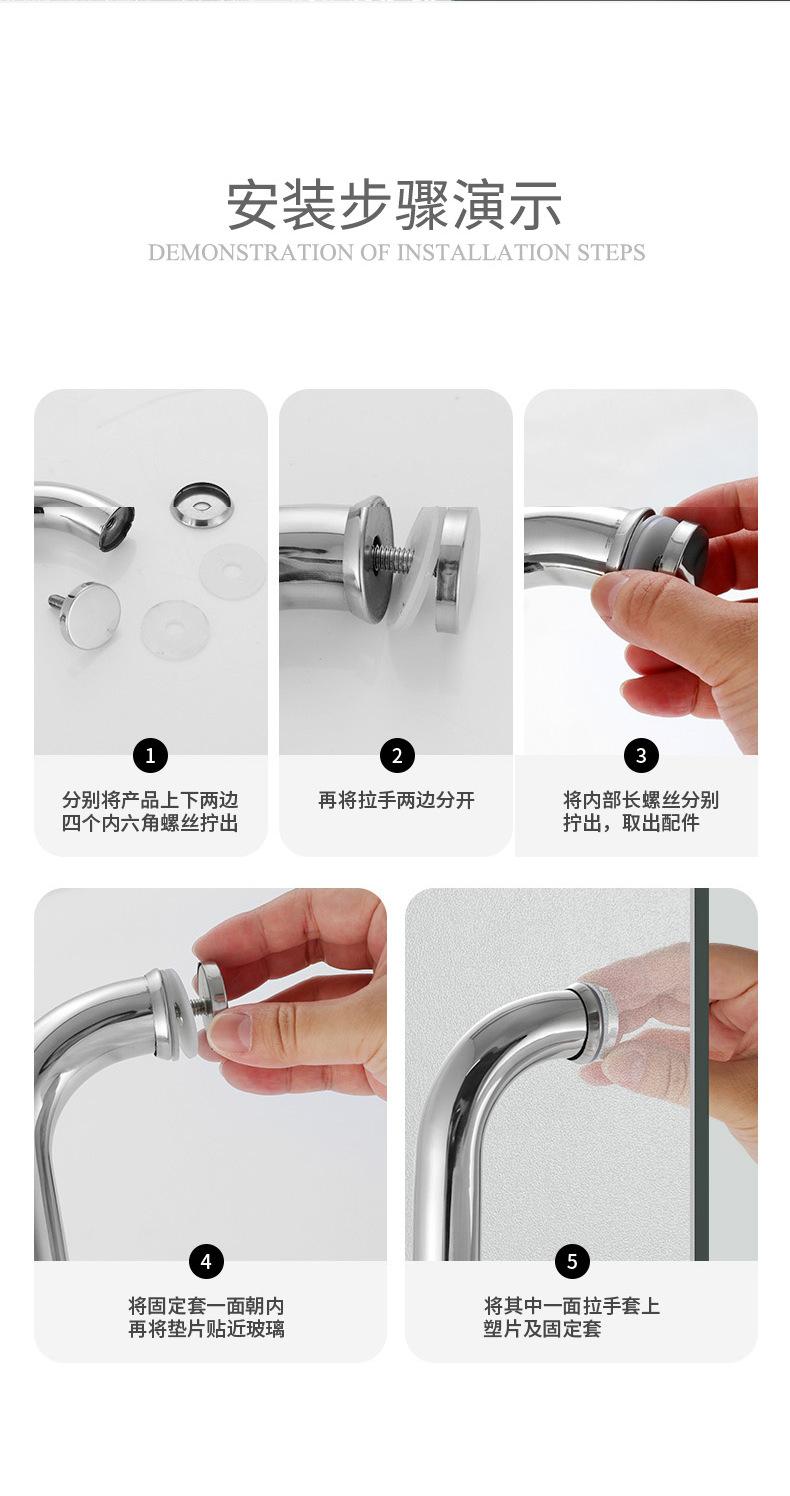 安装步骤演示
DEMONSTRATION OF INSTALLATION STEPS

1
分别将产品上下两边四个内六角螺丝拧出

2
再将拉手两边分开

3
将内部长螺丝分别拧出，取出配件

4
将固定套一面朝内再将垫片贴近玻璃

5
将其中一面拉手套上塑片及固定套