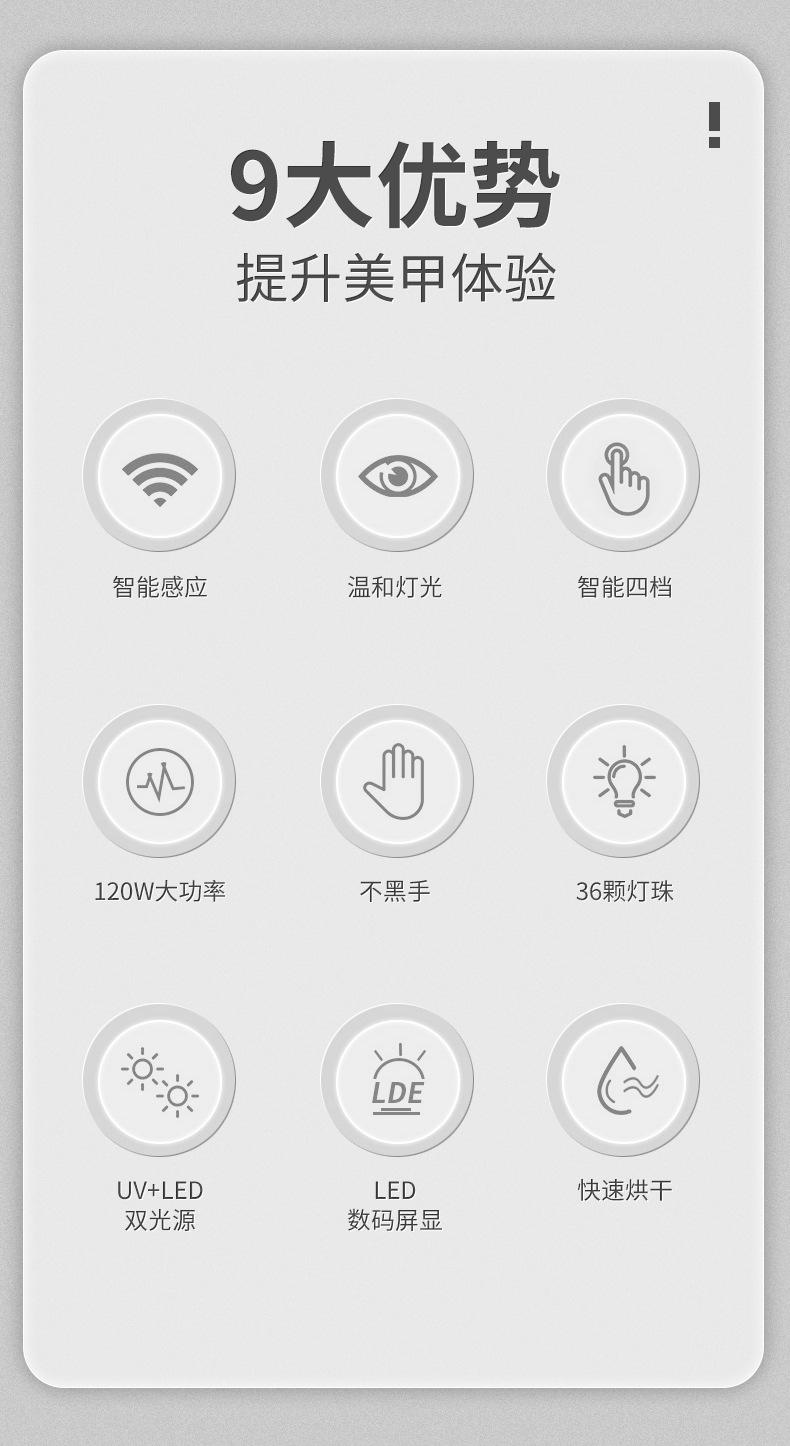 !

9大优势
提升美甲体验

智能感应

温和灯光

智能四档

120W大功率

不黑手

36颗灯珠

UV+LED
双光源

LDE

LED
数码屏显

快速烘干