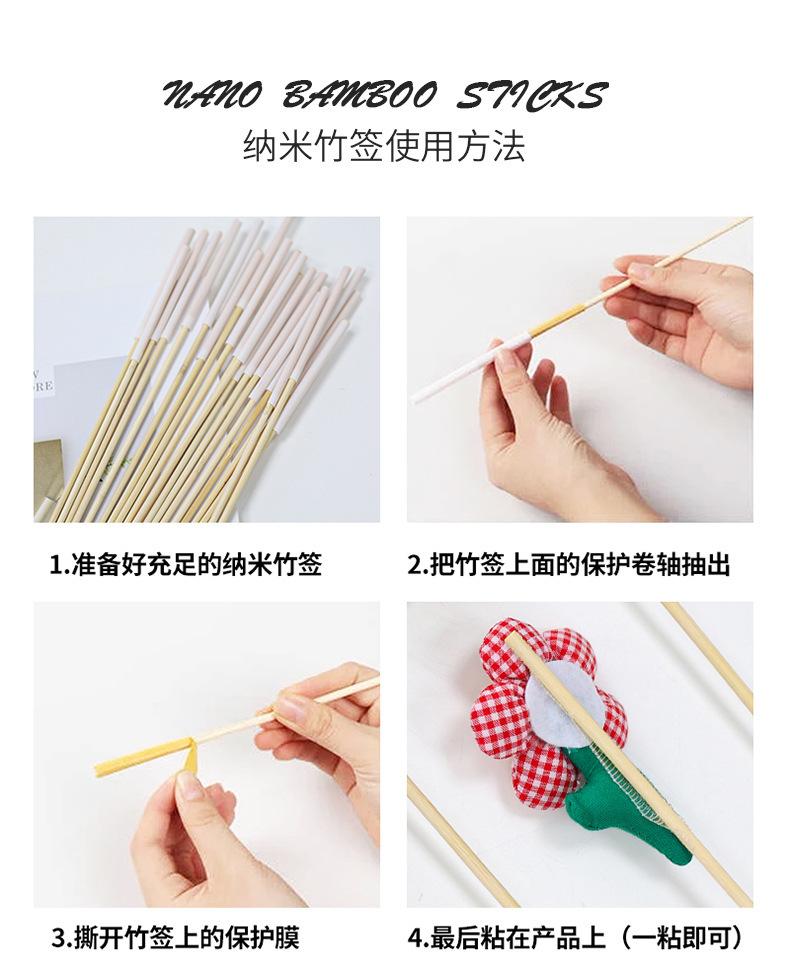 NANO BAMBOO STICKS
纳米竹签使用方法

1.准备好充足的纳米竹签

2.把竹签上面的保护卷轴抽出

3.撕开竹签上的保护膜

4.最后粘在产品上（一粘即可）