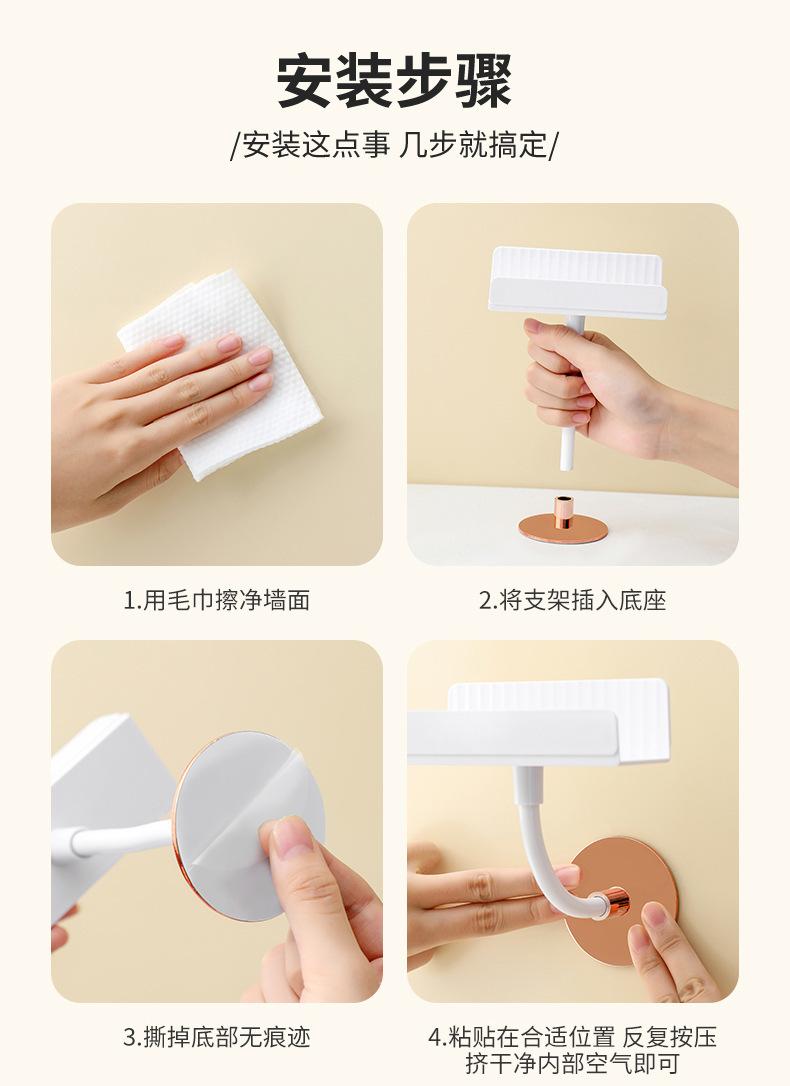 安装步骤

/安装这点事 几步就搞定/

1.用毛巾擦净墙面

2.将支架插入底座

3.撕掉底部无痕迹

4.粘贴在合适位置 反复按压挤干净内部空气即可