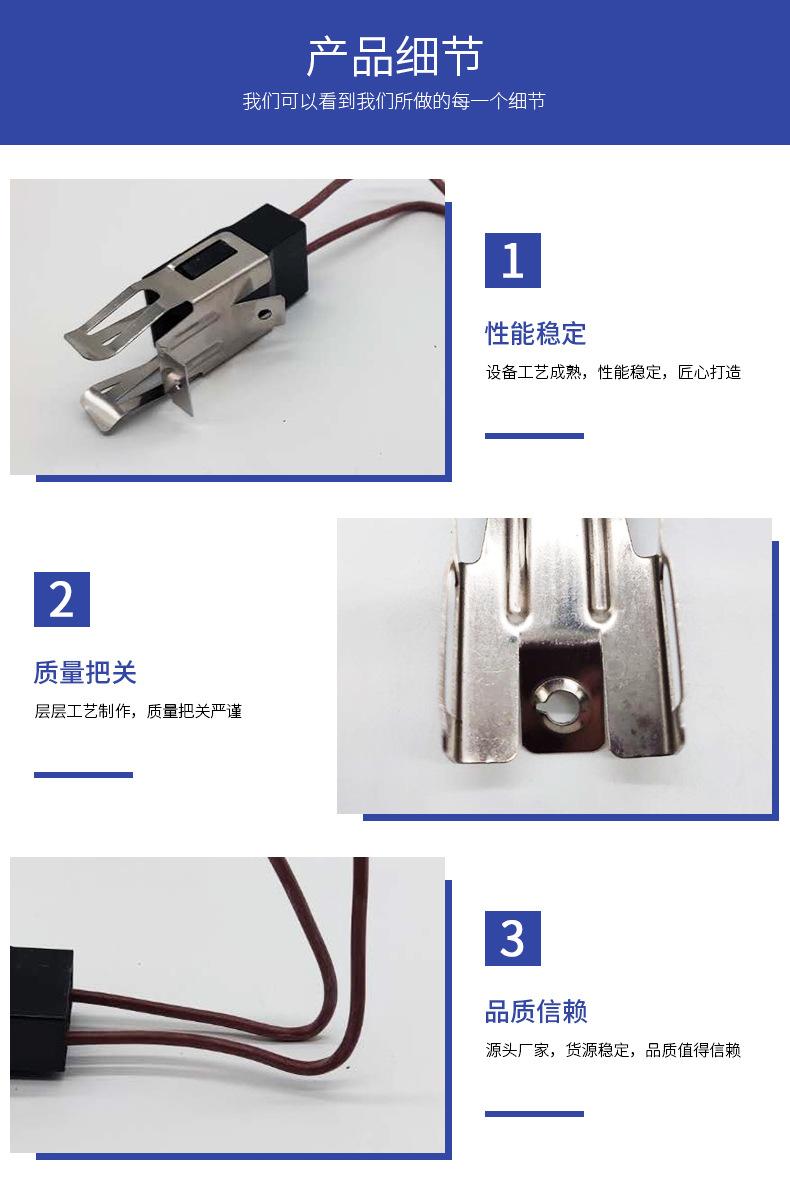 产品细节

我们可以看到我们所做的每一个细节

1

性能稳定

设备工艺成熟，性能稳定，匠心打造

2

质量把关

层层工艺制作，质量把关严谨

3

品质信赖

源头厂家，货源稳定，品质值得信赖