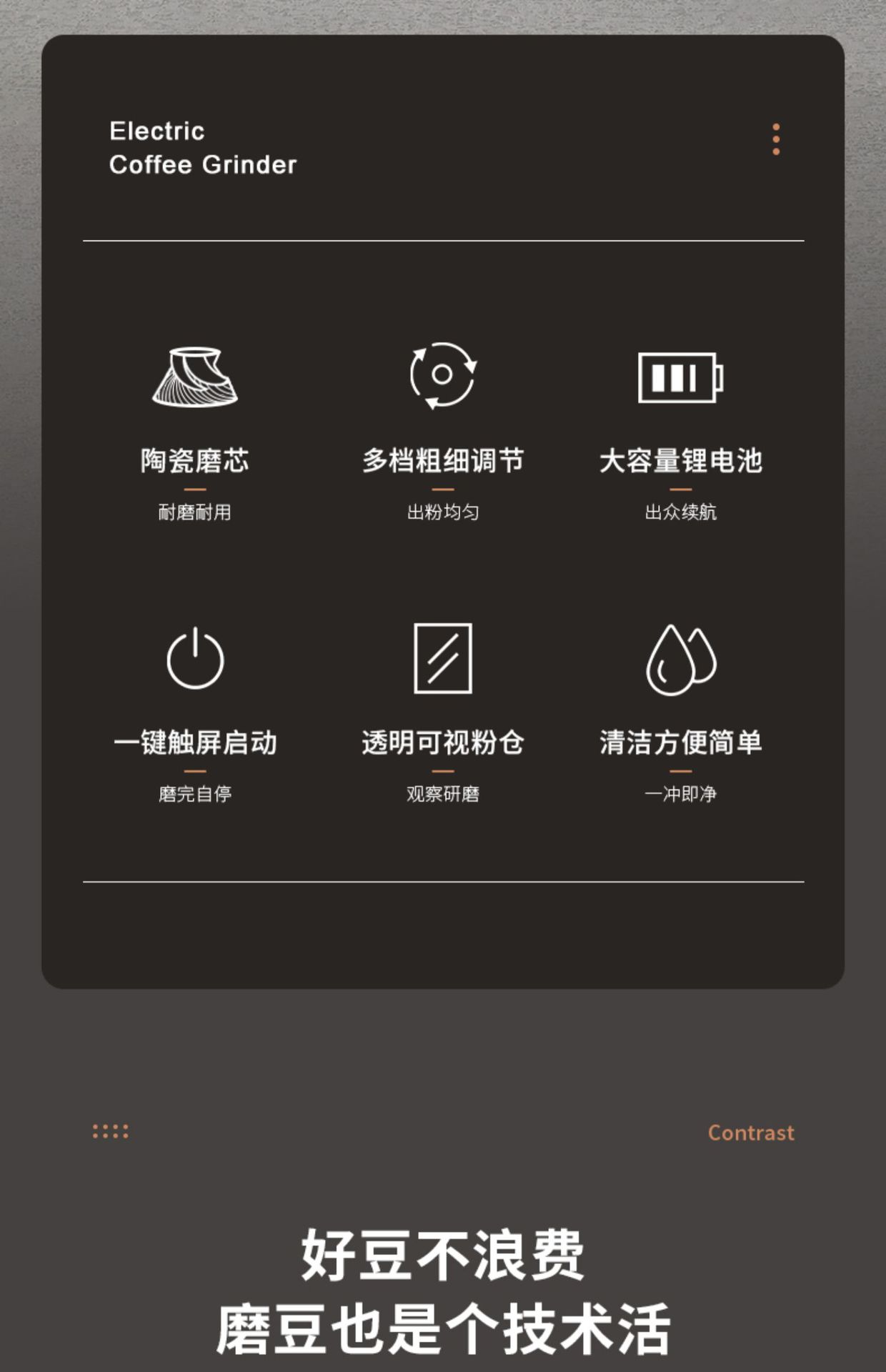 Electric
Coffee Grinder

陶瓷磨芯
耐磨耐用

多档粗细调节
出粉均匀

大容量锂电池
出众续航

一键触屏启动
磨完自停

透明可视粉仓
观察研磨

清洁方便简单
一冲即净

Contrast

好豆不浪费
磨豆也是个技术活