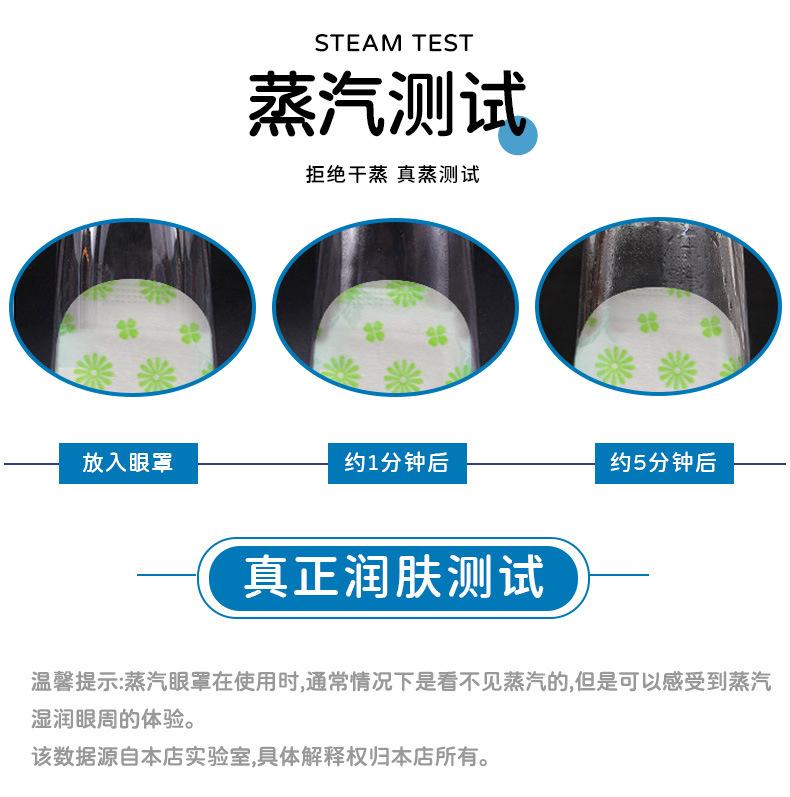 STEAM TEST
蒸汽测试

拒绝干蒸 真蒸测试

放入眼罩

约1分钟后

约5分钟后

真正润肤测试

温馨提示:蒸汽眼罩在使用时,通常情况下是看不见蒸汽的,但是可以感受到蒸汽湿润眼周的体验。
该数据源自本店实验室,具体解释权归本店所有。