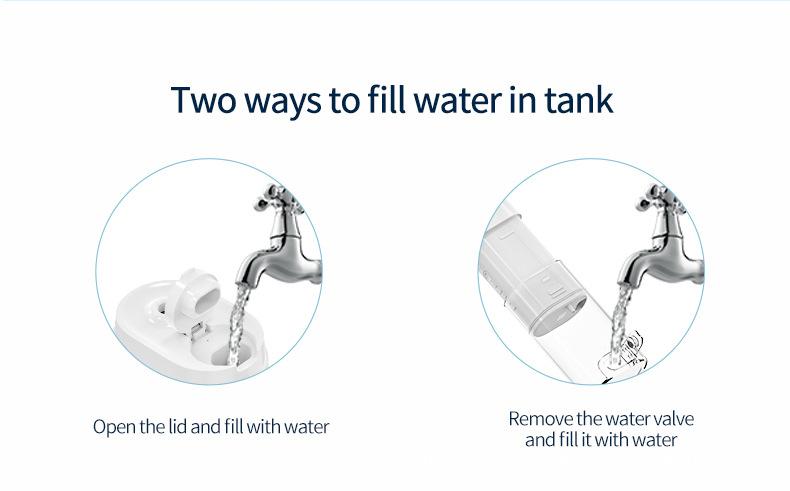 Two ways to fill water in tank

Open the lid and fill with water

Remove the water valve and fill it with water