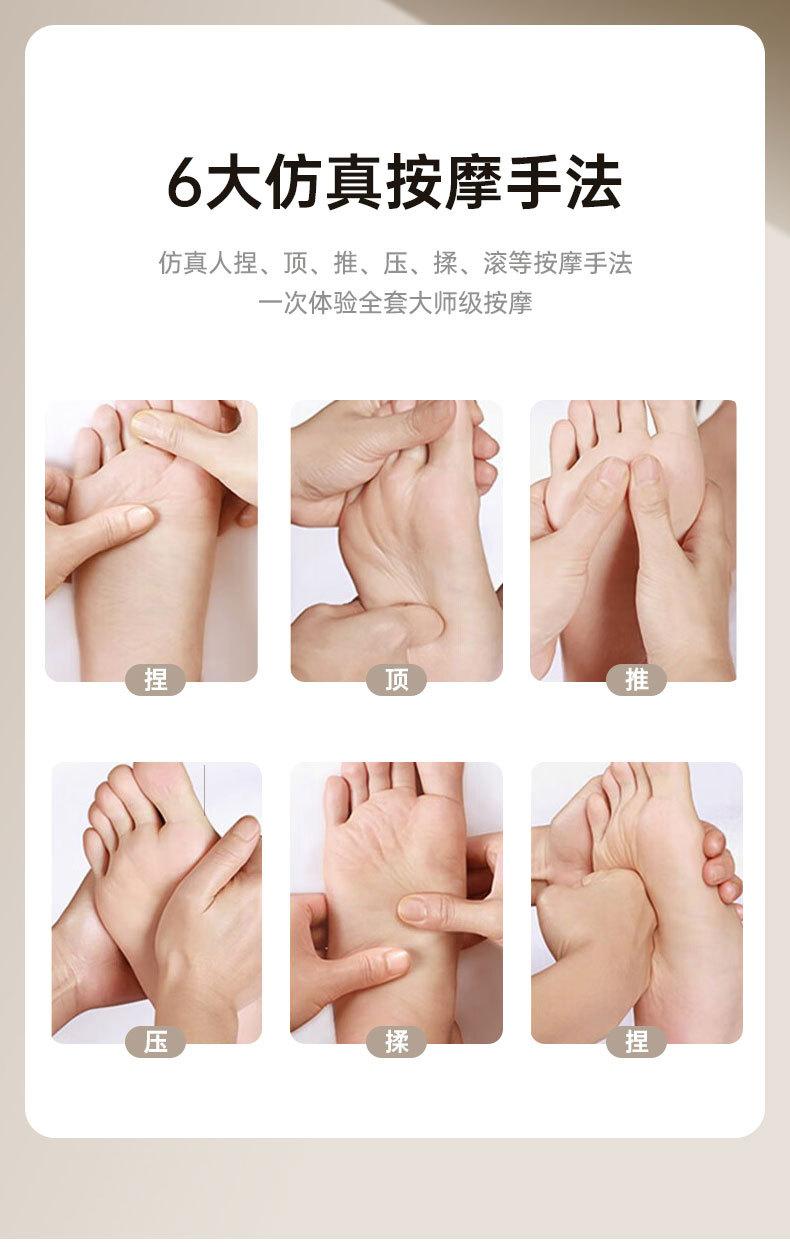 6大仿真按摩手法

仿真人捏、顶、推、压、揉、滚等按摩手法
一次体验全套大师级按摩

捏

顶

推

压

揉

捏