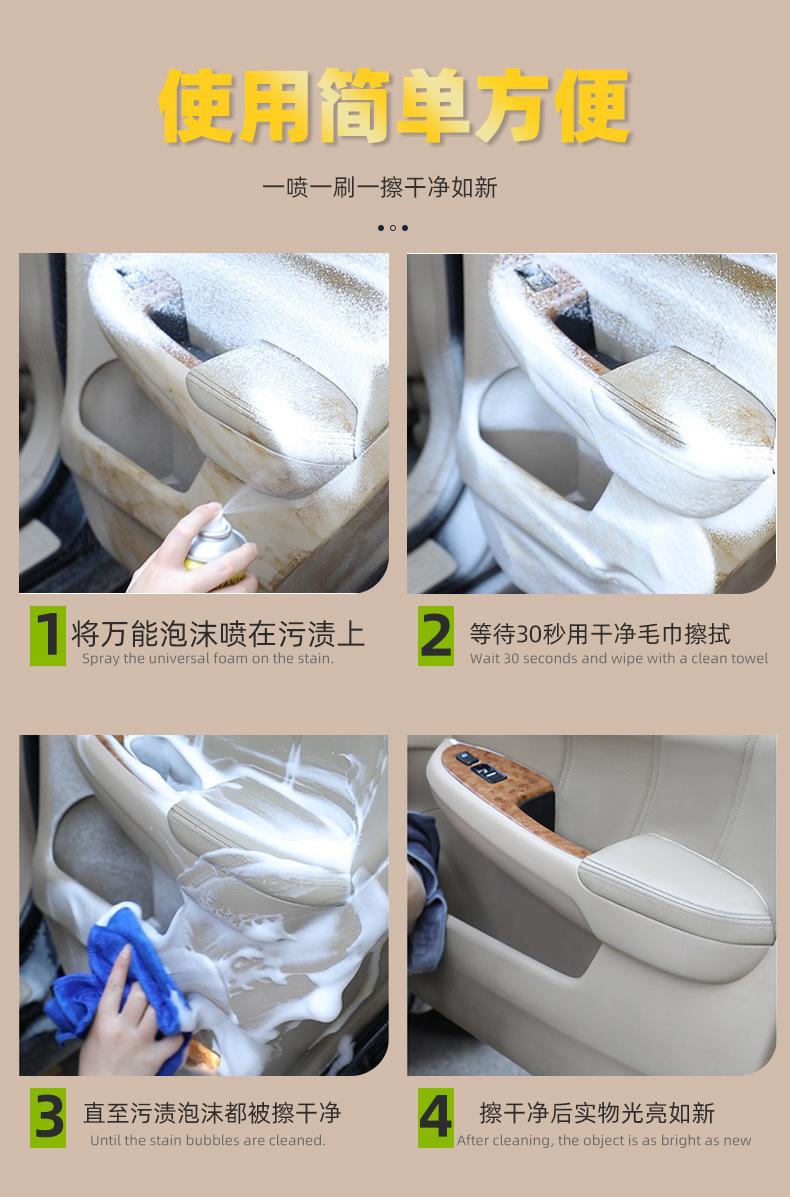 使用简单方便

一喷一刷一擦干净如新

1 将万能泡沫喷在污渍上
Spray the universal foam on the stain.

2 等待30秒用干净毛巾擦拭
Wait 30 seconds and wipe with a clean towel

3 直至污渍泡沫都被擦干净
Until the stain bubbles are cleaned.

4 擦干净后实物光亮如新
After cleaning, the object is as bright as new