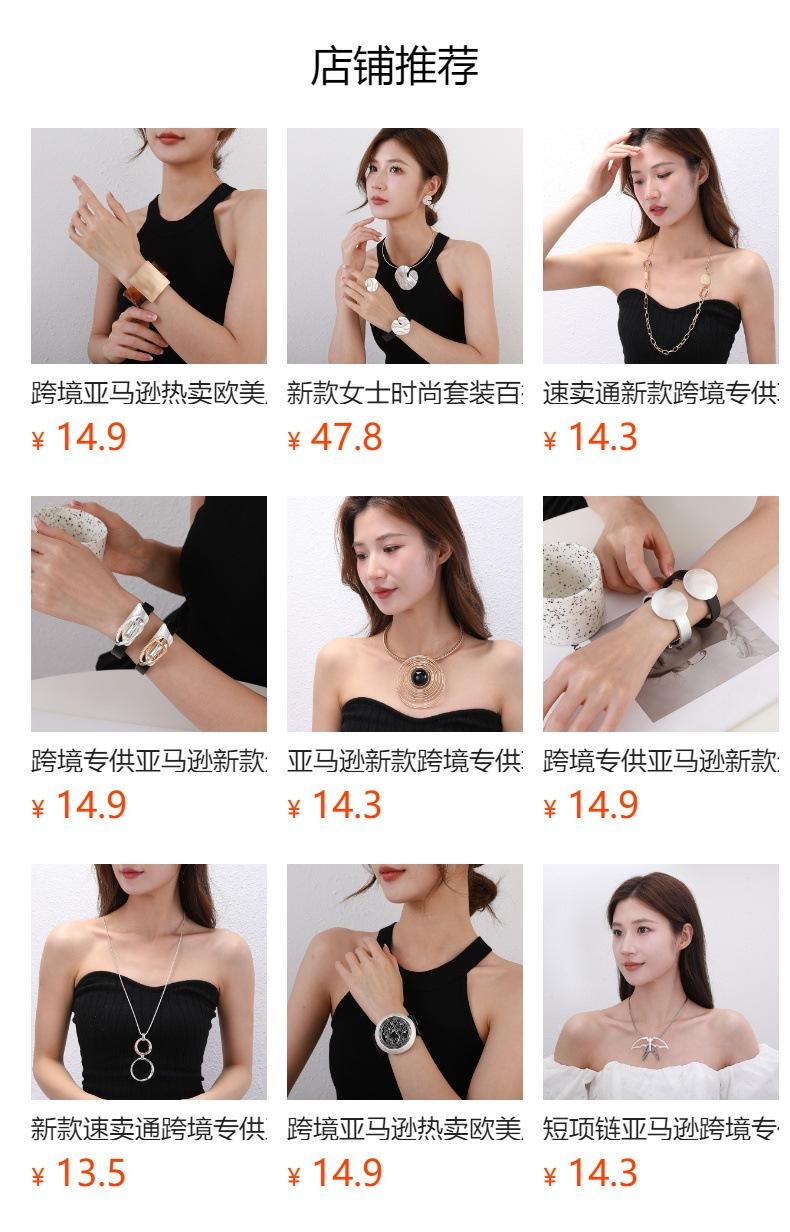 店铺推荐

跨境亚马逊热卖欧美

¥ 14.9

新款女士时尚套装百

¥ 47.8

速卖通新款跨境专供

¥ 14.3

跨境专供亚马逊新款

¥ 14.9

亚马逊新款跨境专供

¥ 14.3

跨境专供亚马逊新款

¥ 14.9

新款速卖通跨境专供

¥ 13.5

跨境亚马逊热卖欧美

¥ 14.9

短项链亚马逊跨境专

¥ 14.3