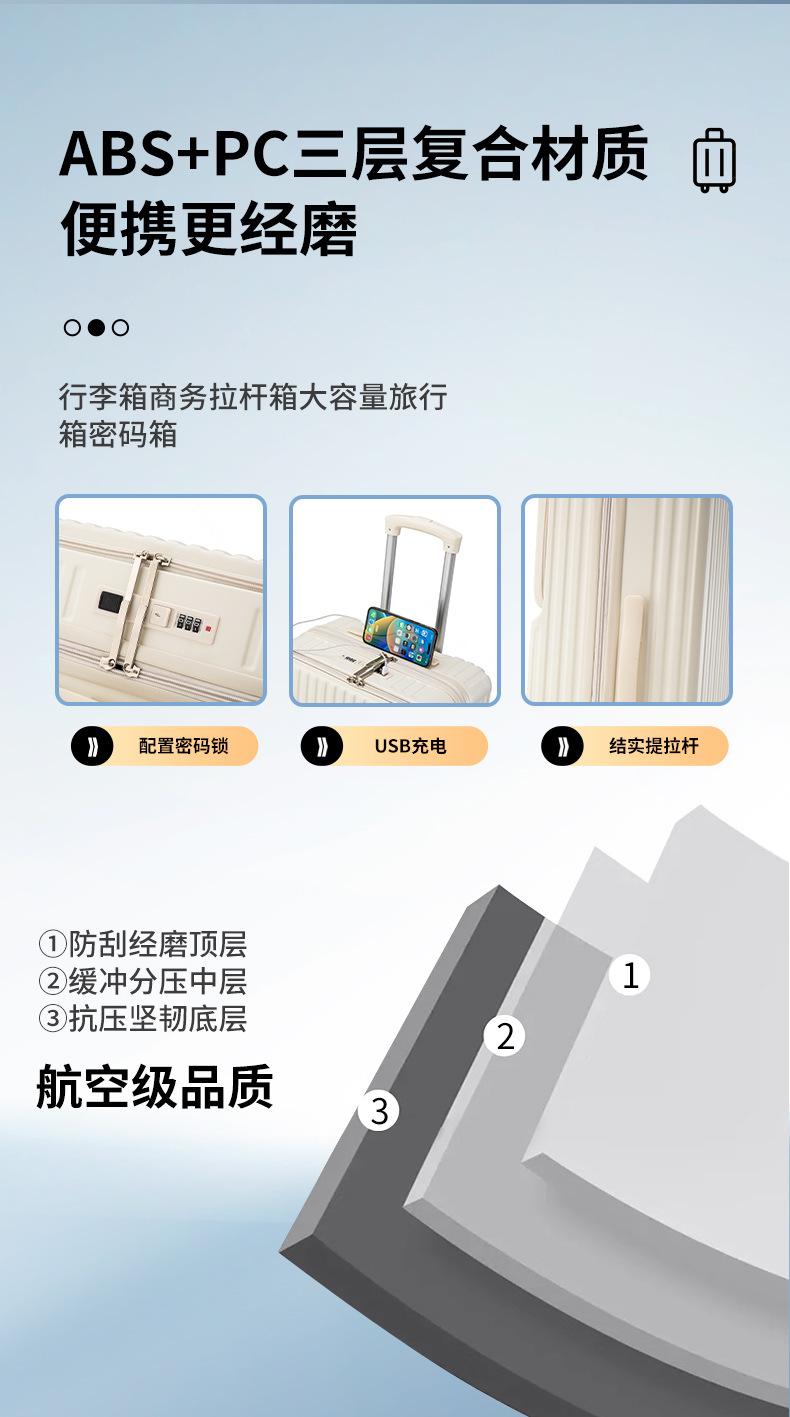 ABS+PC三层复合材质
便携更经磨

行李箱商务拉杆箱大容量旅行箱密码箱

配置密码锁

USB充电

结实提拉杆

①防刮经磨顶层
②缓冲分压中层
③抗压坚韧底层

航空级品质

1

2

3